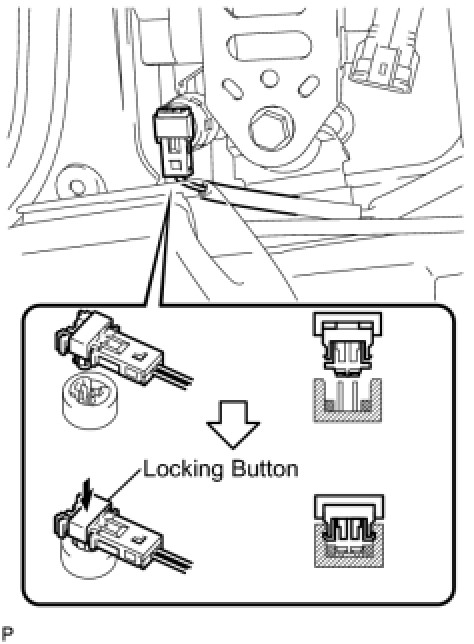 Locking Button

P