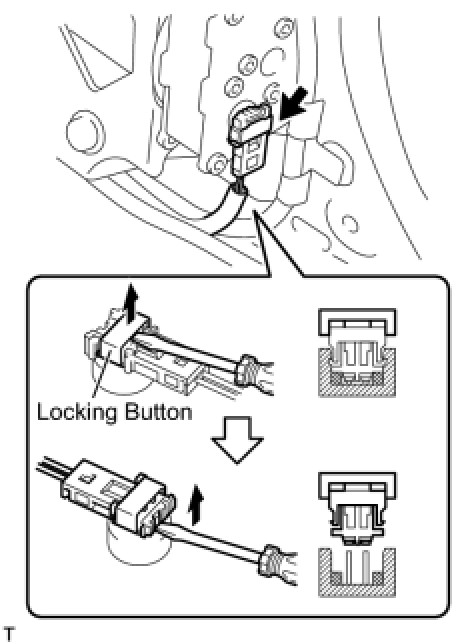 Locking Button

T