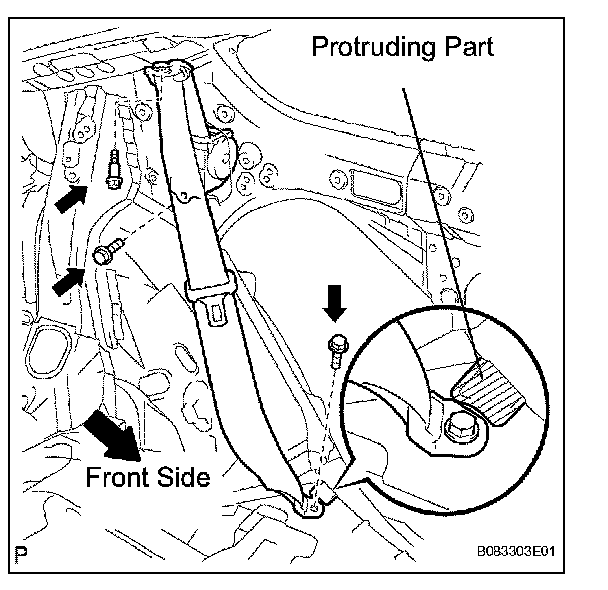 Protruding Part

Front Side

P

B083303E01