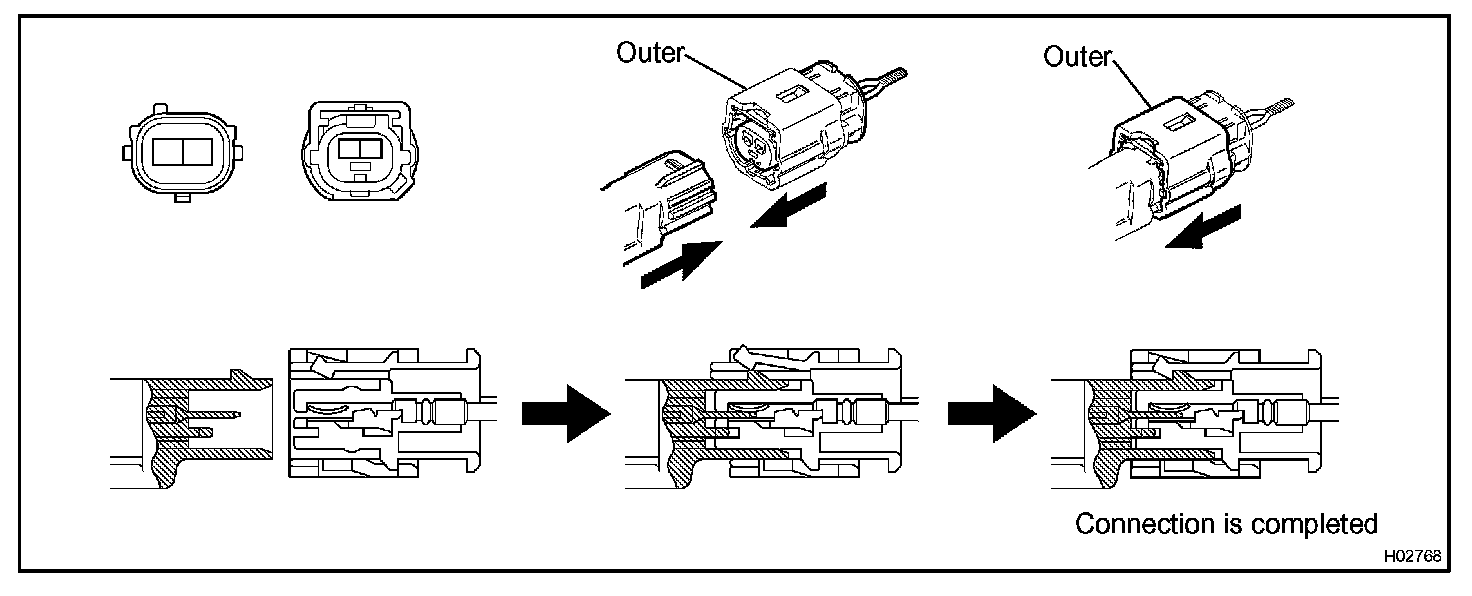 Outer

Outer

Connection is completed

H02768