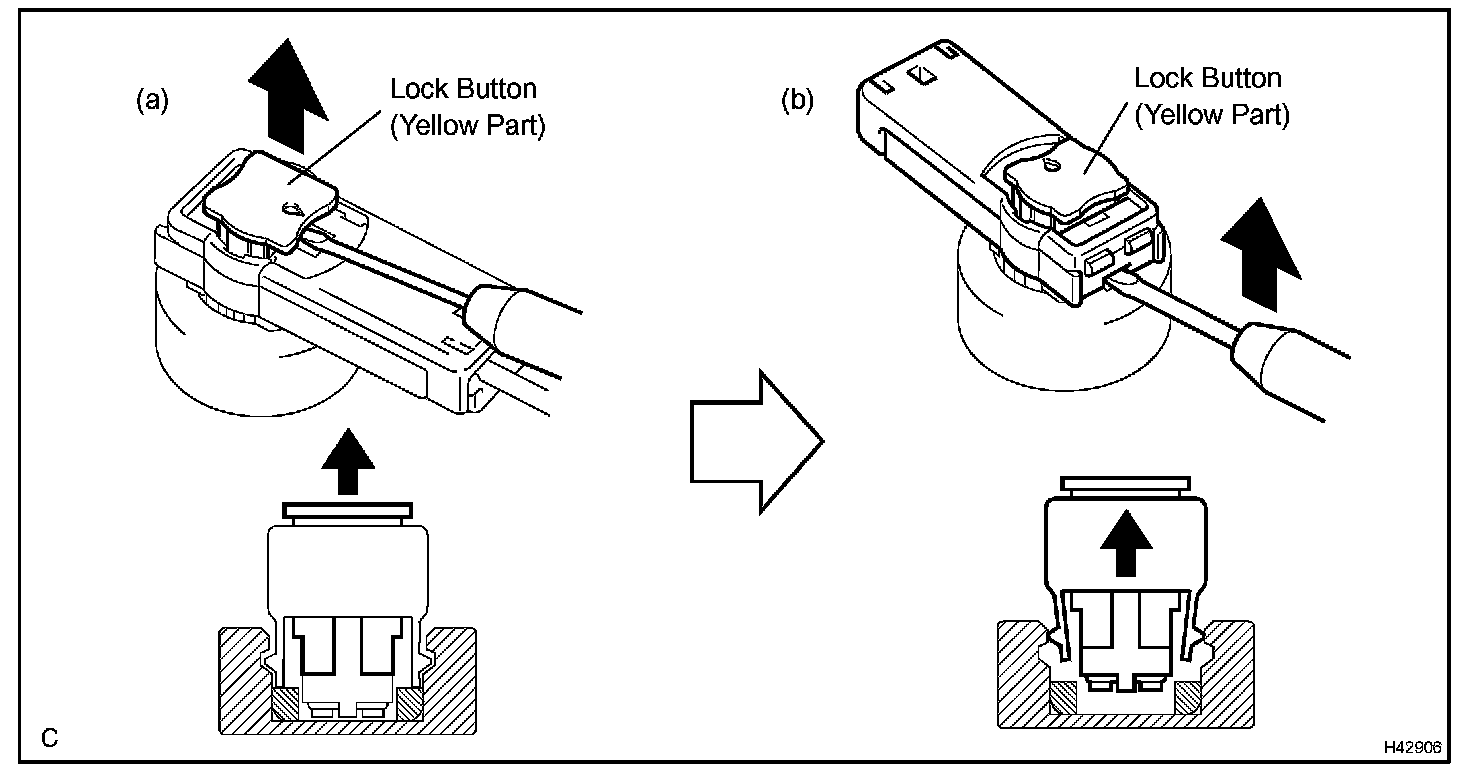 (a)

Lock Button
(Yellow Part)

(b)

Lock Button
(Yellow Part)

C

H42906