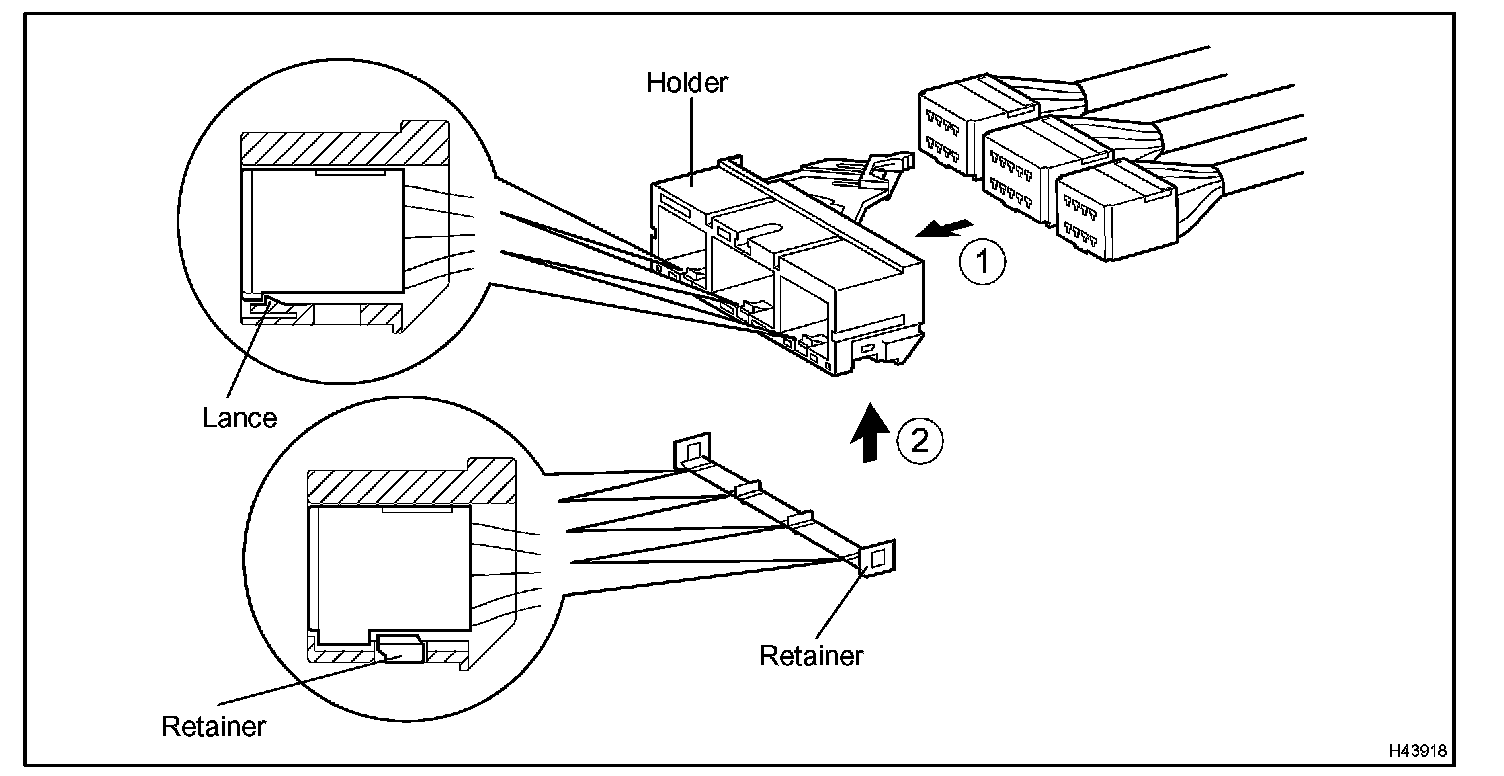 Holder

1

Lance

2

Retainer

Retainer

H43918