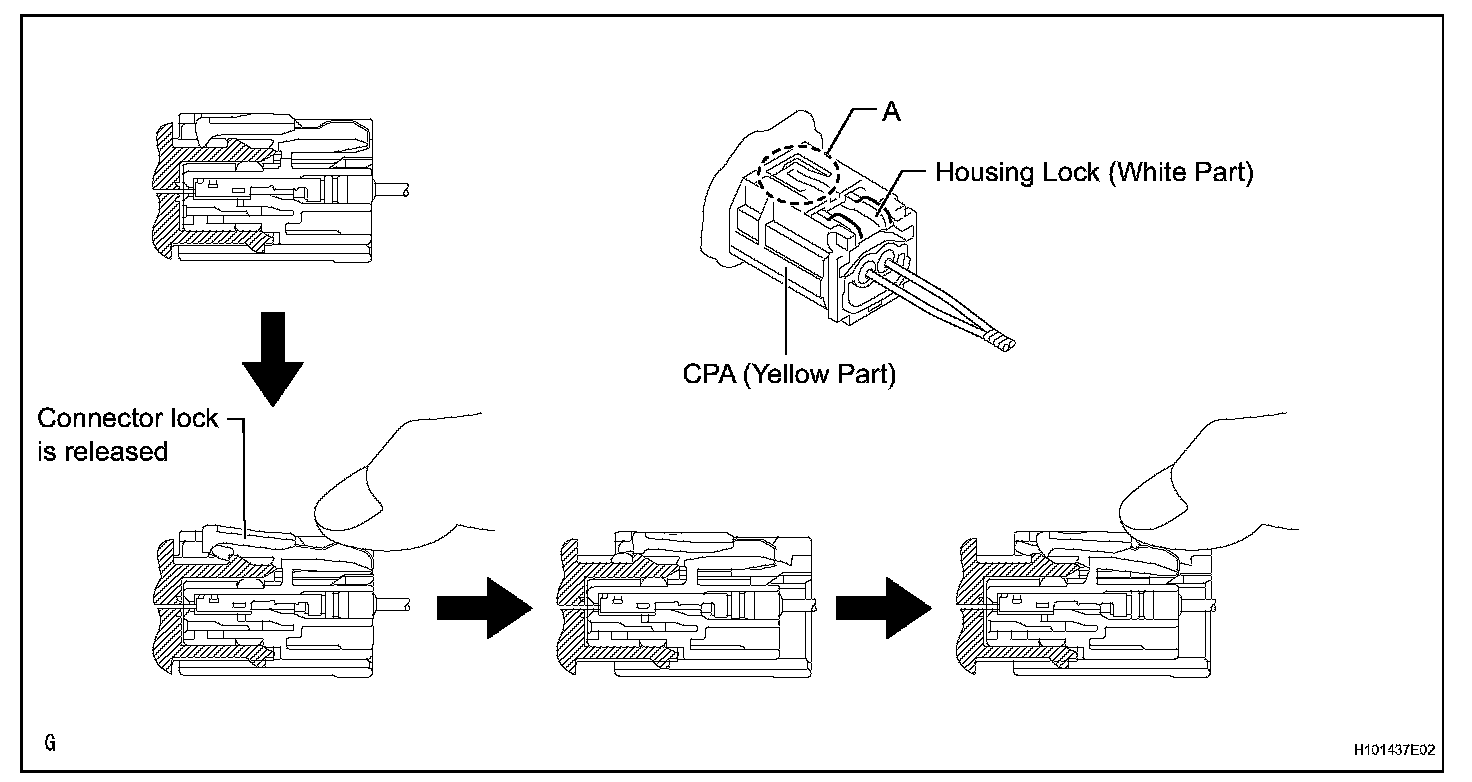 A

Housing Lock (White Part)

CPA (Yellow Part)

Connector lock is released

G

H101437E02