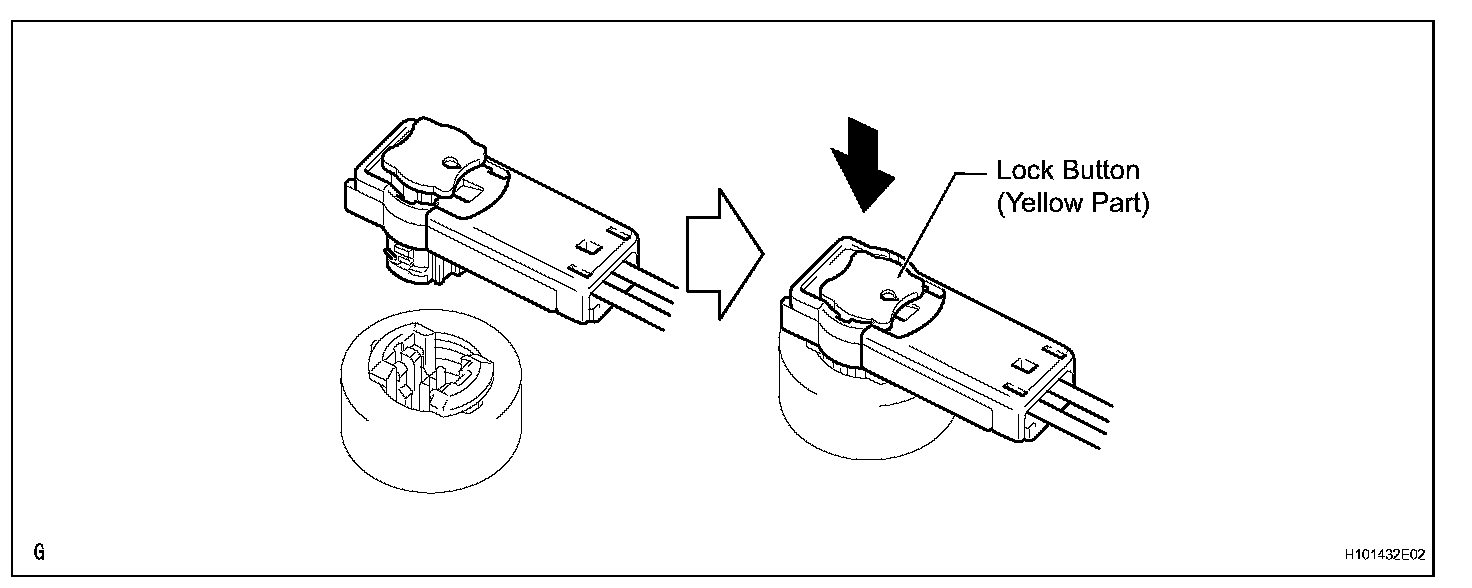 Lock Button
(Yellow Part)

G

H101432E02