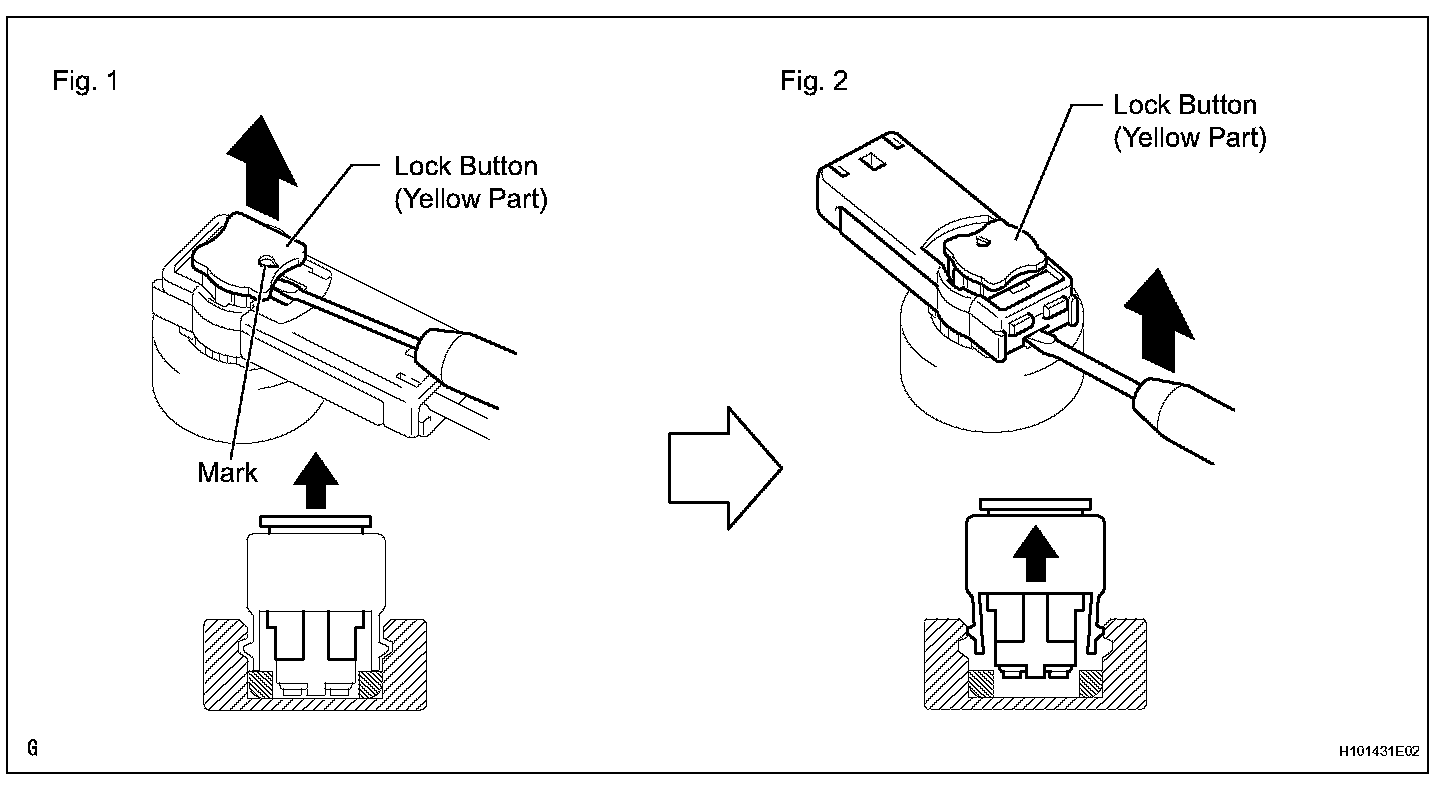 Fig. 1

Lock Button
(Yellow Part)

Mark

Fig. 2

Lock Button
(Yellow Part)

G

H101431E02