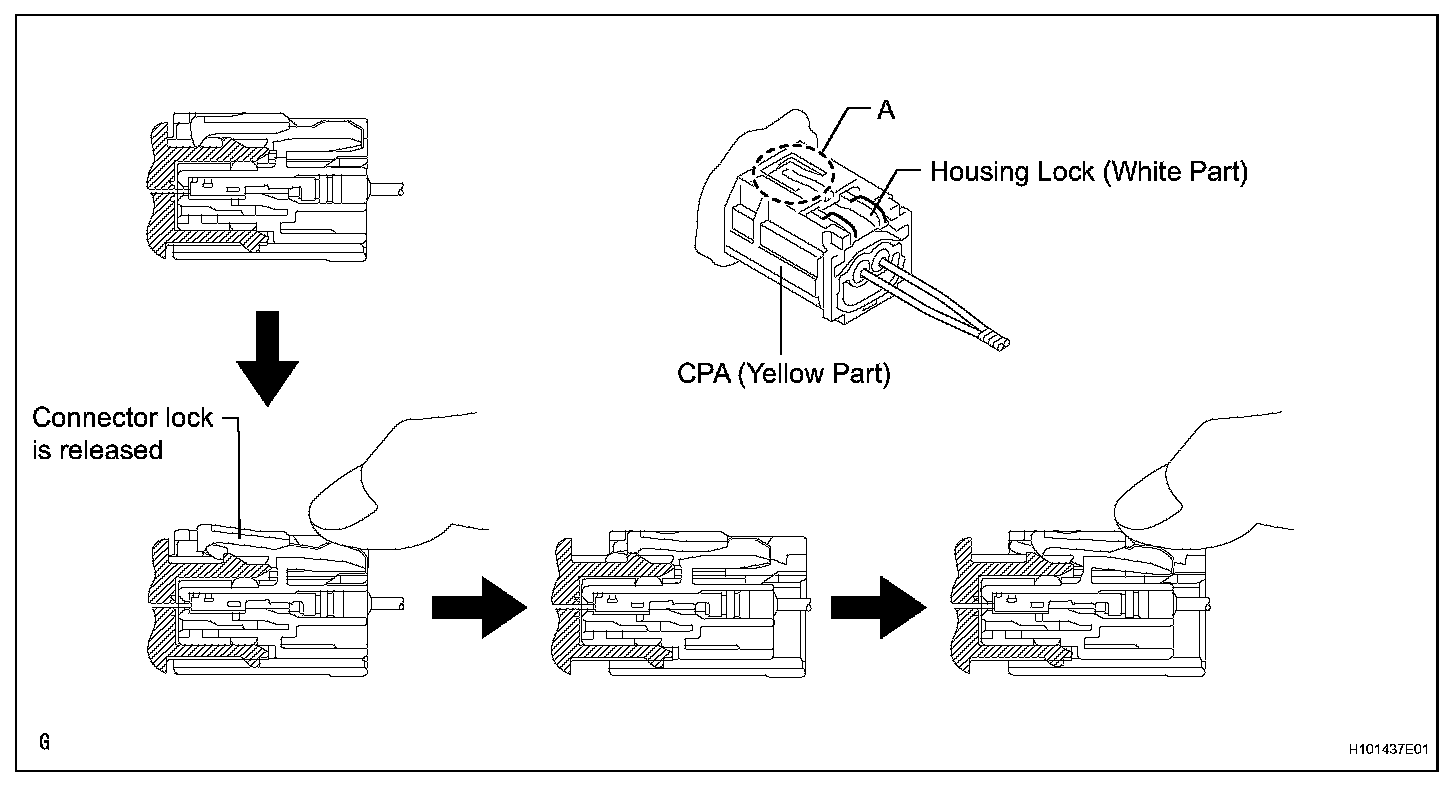 A

Housing Lock (White Part)

CPA (Yellow Part)

Connector lock is released

G

H101437E01