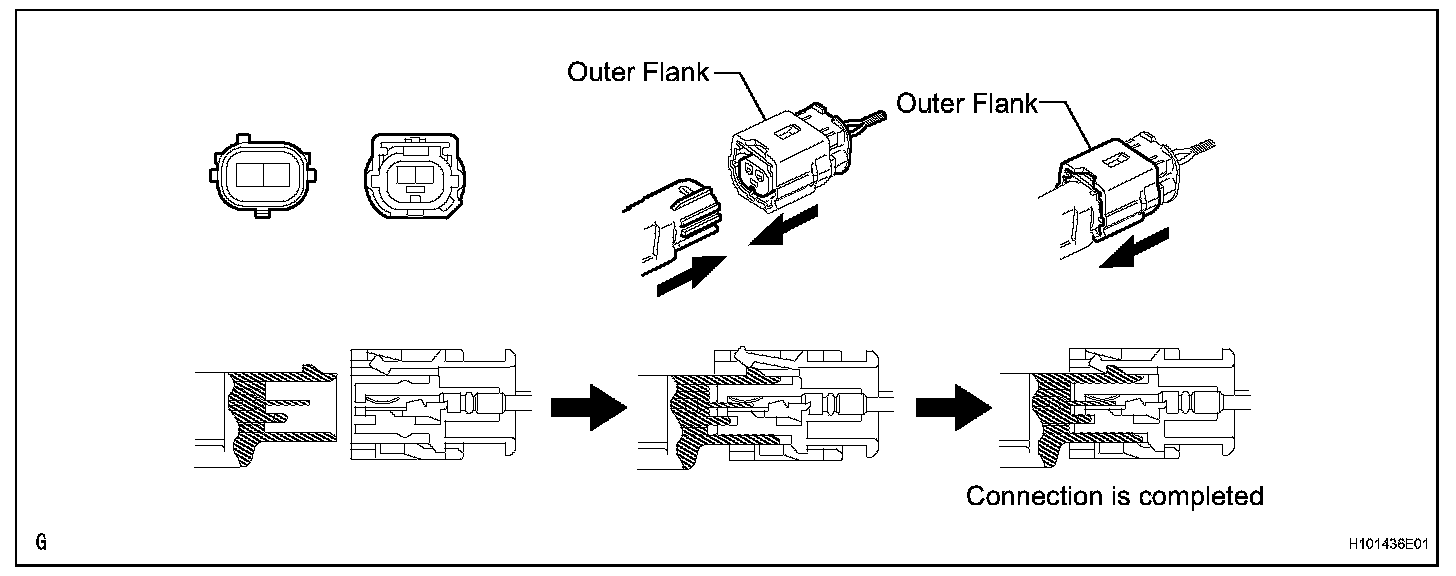 Outer Flank

Outer Flank

Connection is completed

G

H101436E01