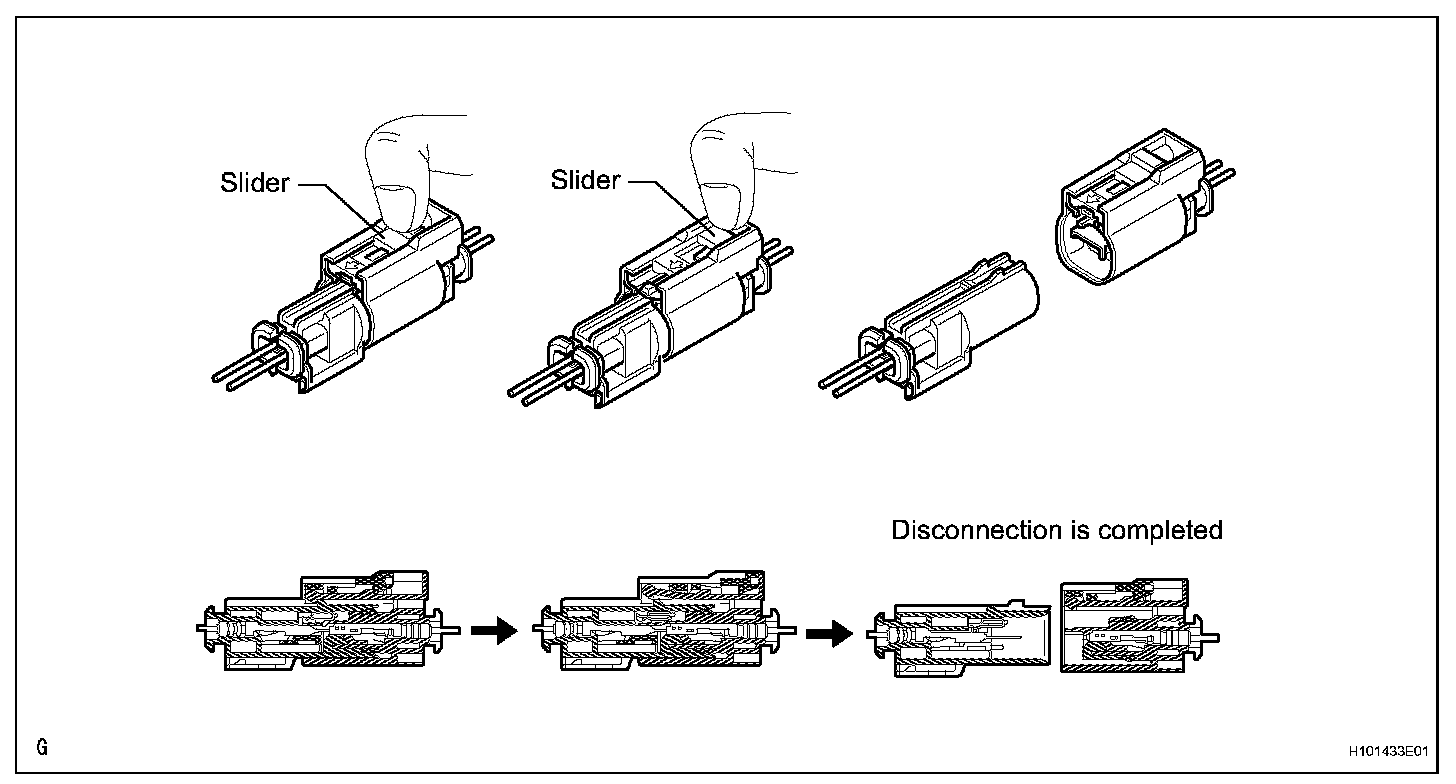 Slider

Slider

Disconnection is completed

G

H101433E01