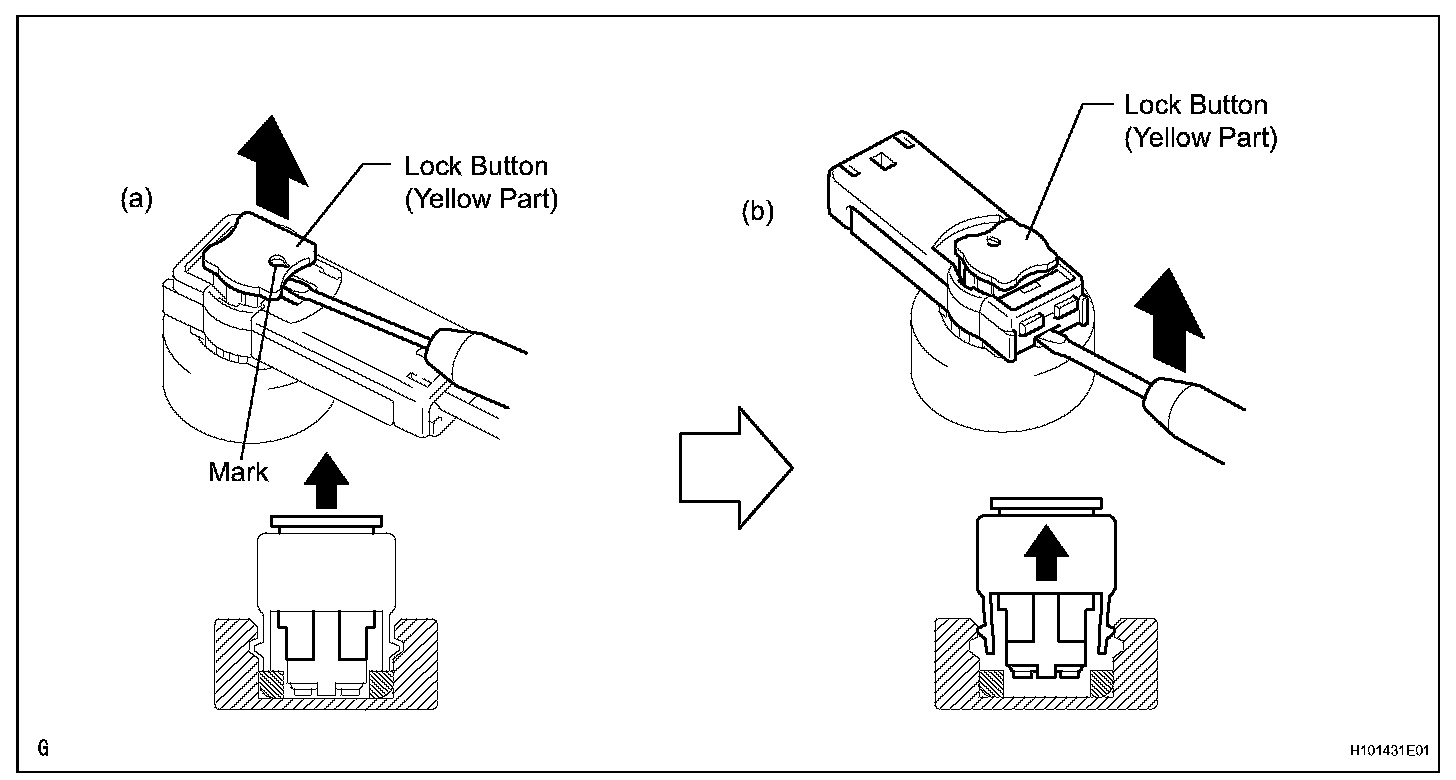 (a)

Lock Button
(Yellow Part)

Mark

(b)

Lock Button
(Yellow Part)

G

H101431E01