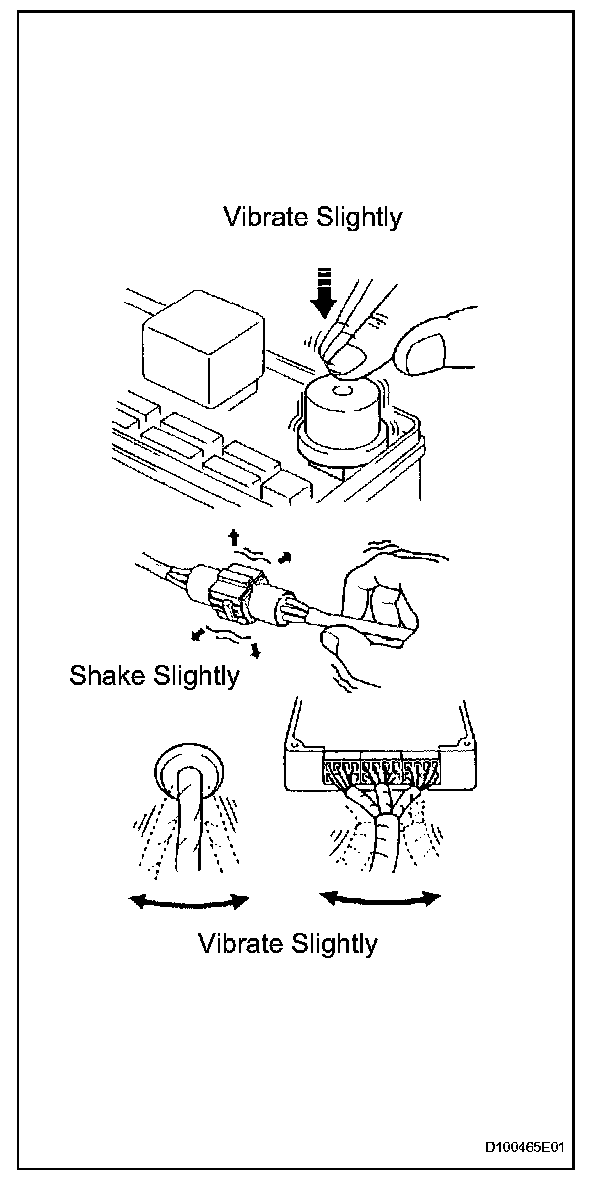 Vibrate Slightly

Shake Slightly

Vibrate Slightly

D100465E01