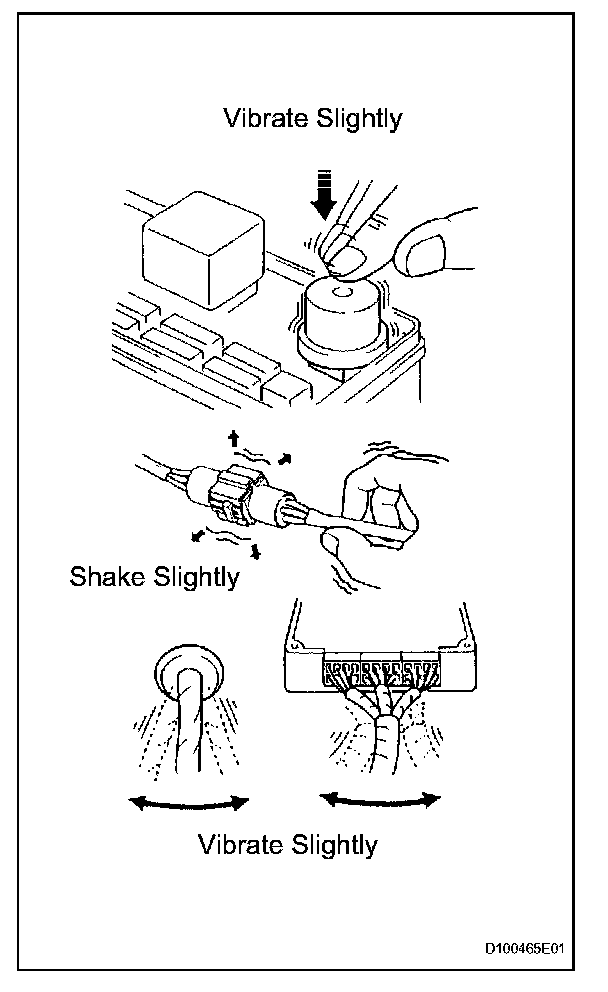 Vibrate Slightly

Shake Slightly

Vibrate Slightly

D100465E01