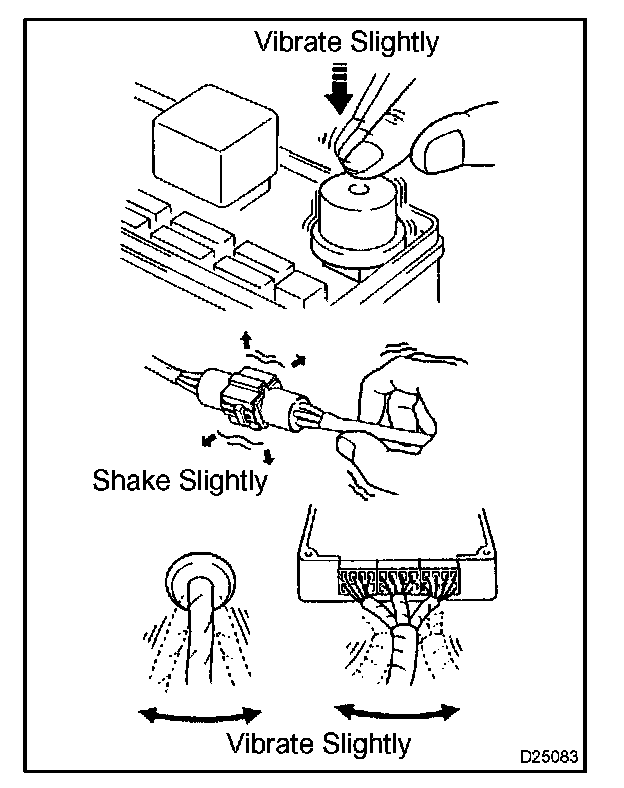 Vibrate Slightly

Shake Slightly

Vibrate Slightly

D25083