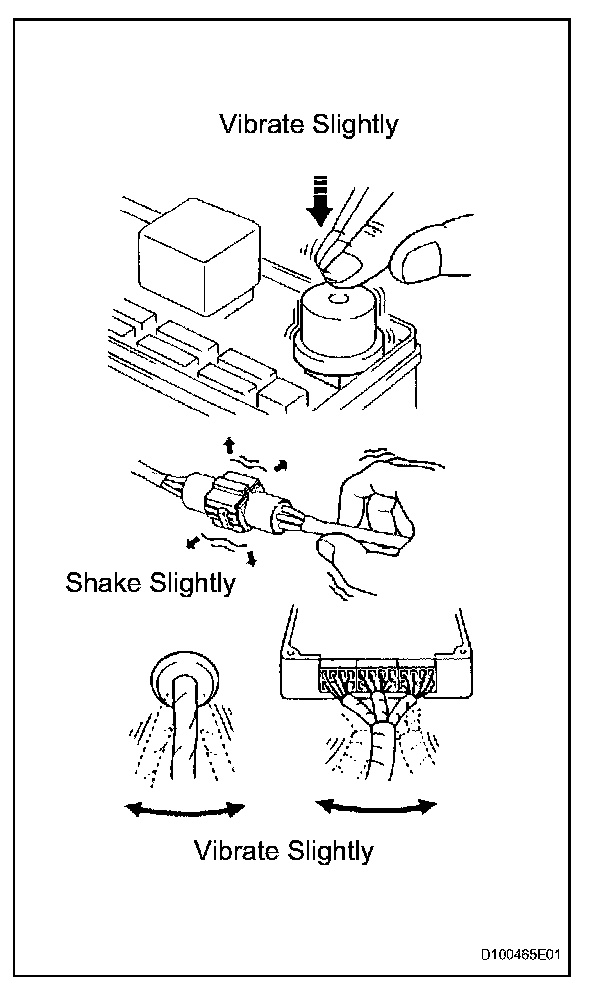 Vibrate Slightly

Shake Slightly

Vibrate Slightly

D100465E01