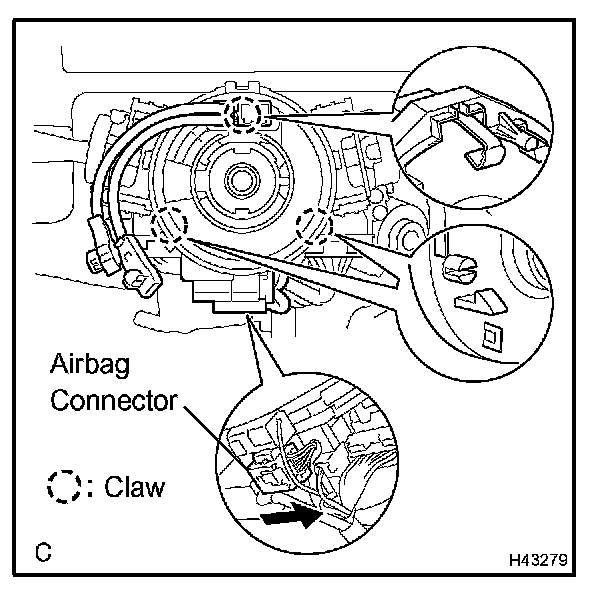 Airbag Connector

: Claw

C

H43279