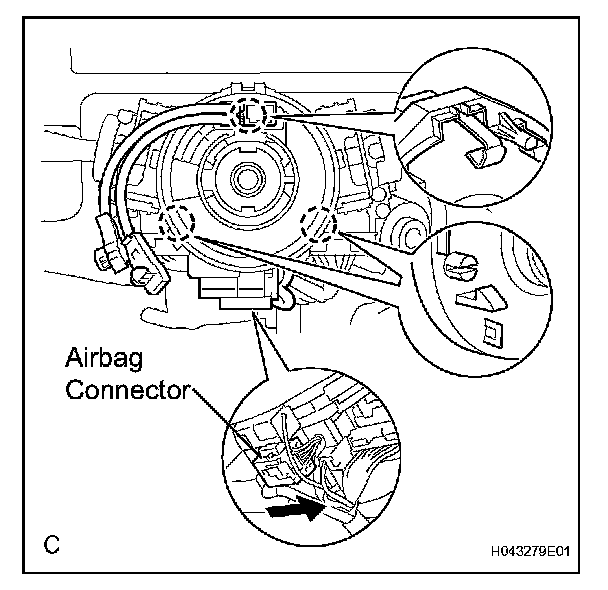 Airbag Connector

C

H043279E01