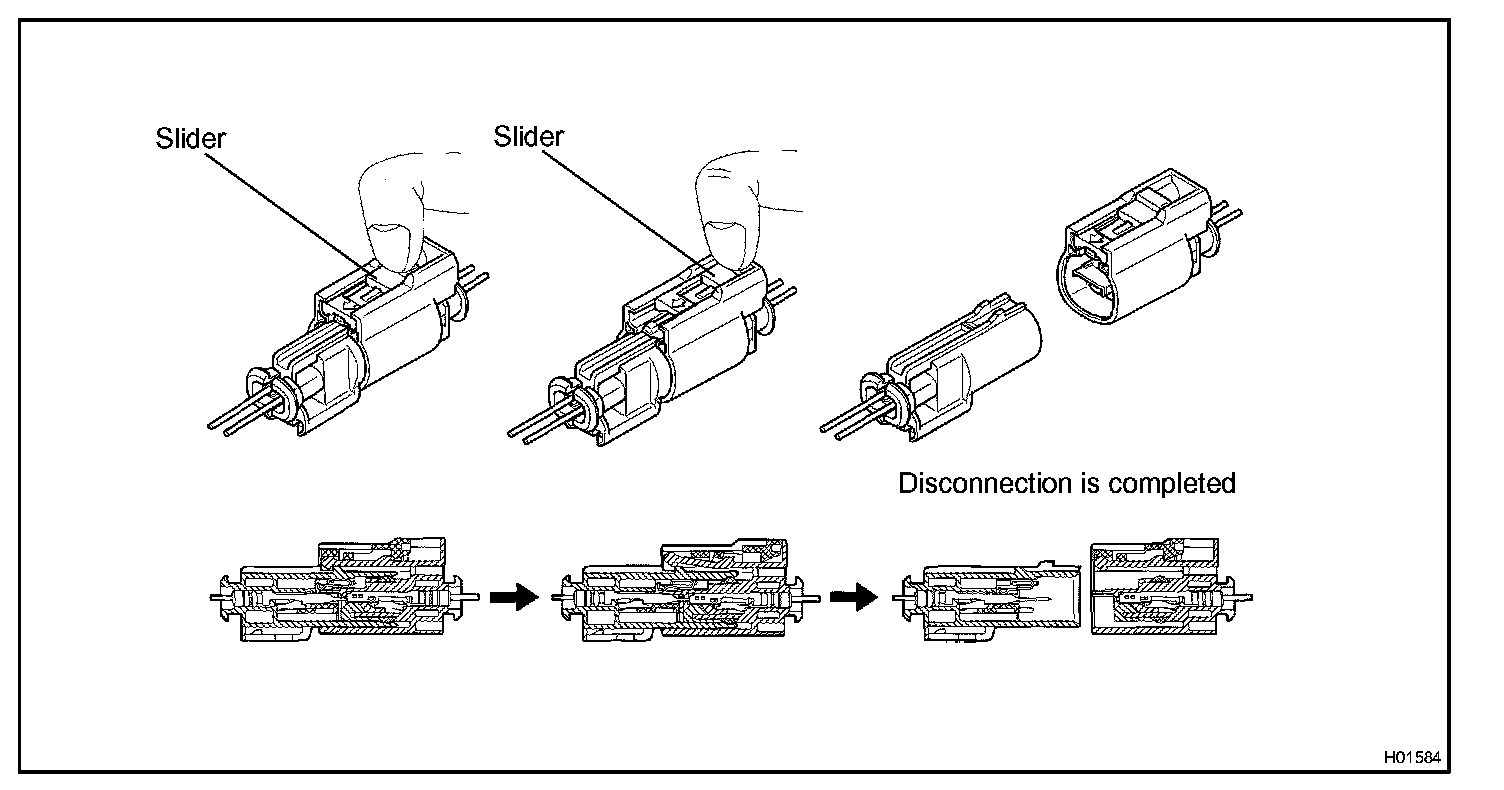 Slider

Slider

Disconnection is completed

H01584