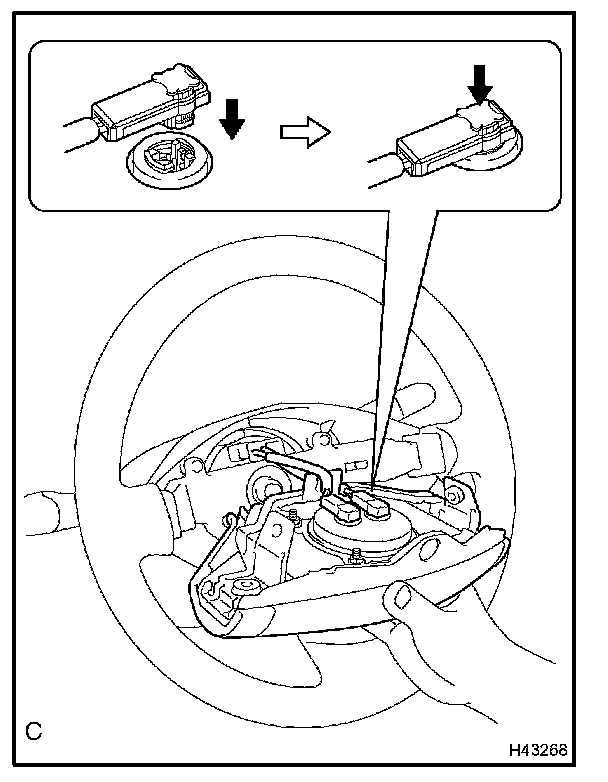 C

H43268