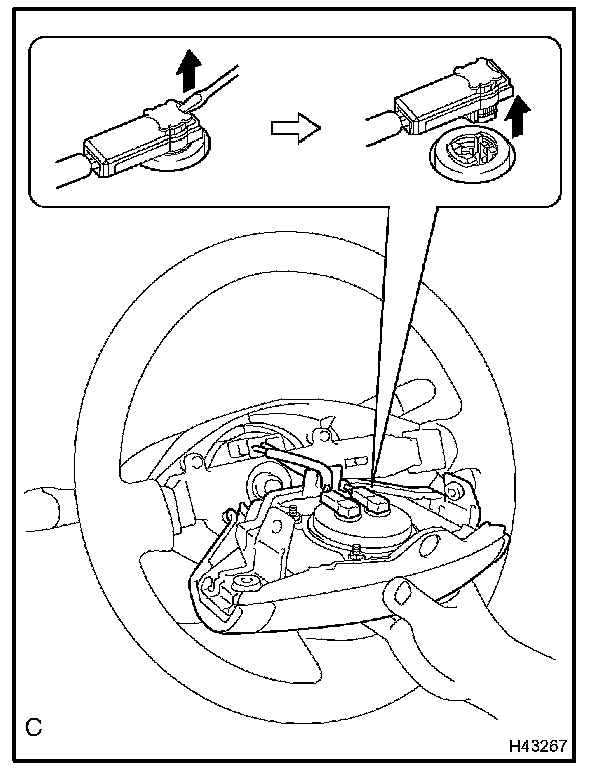 C

H43267