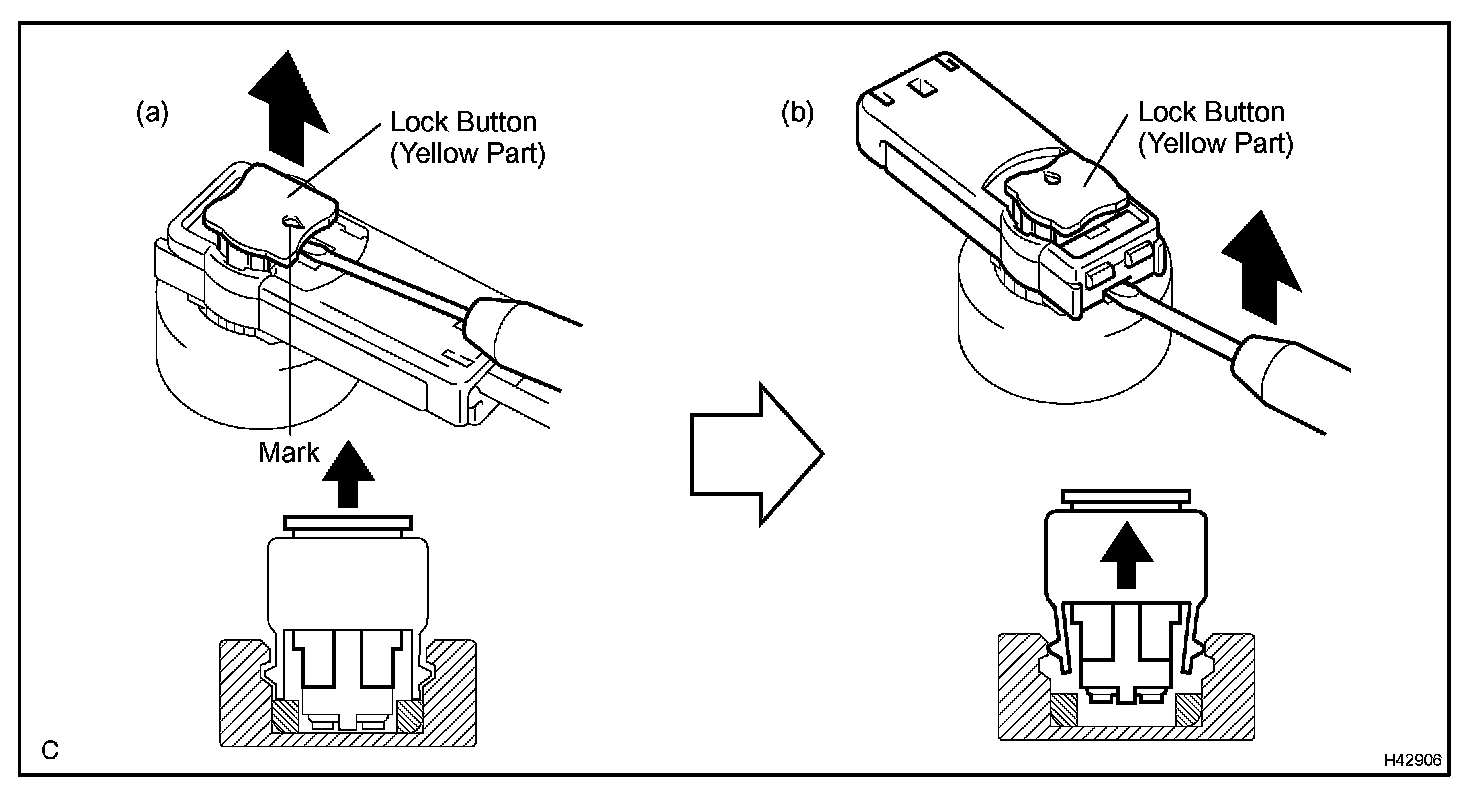 (a)

Lock Button
(Yellow Part)

Mark

(b)

Lock Button
(Yellow Part)

C

H42906