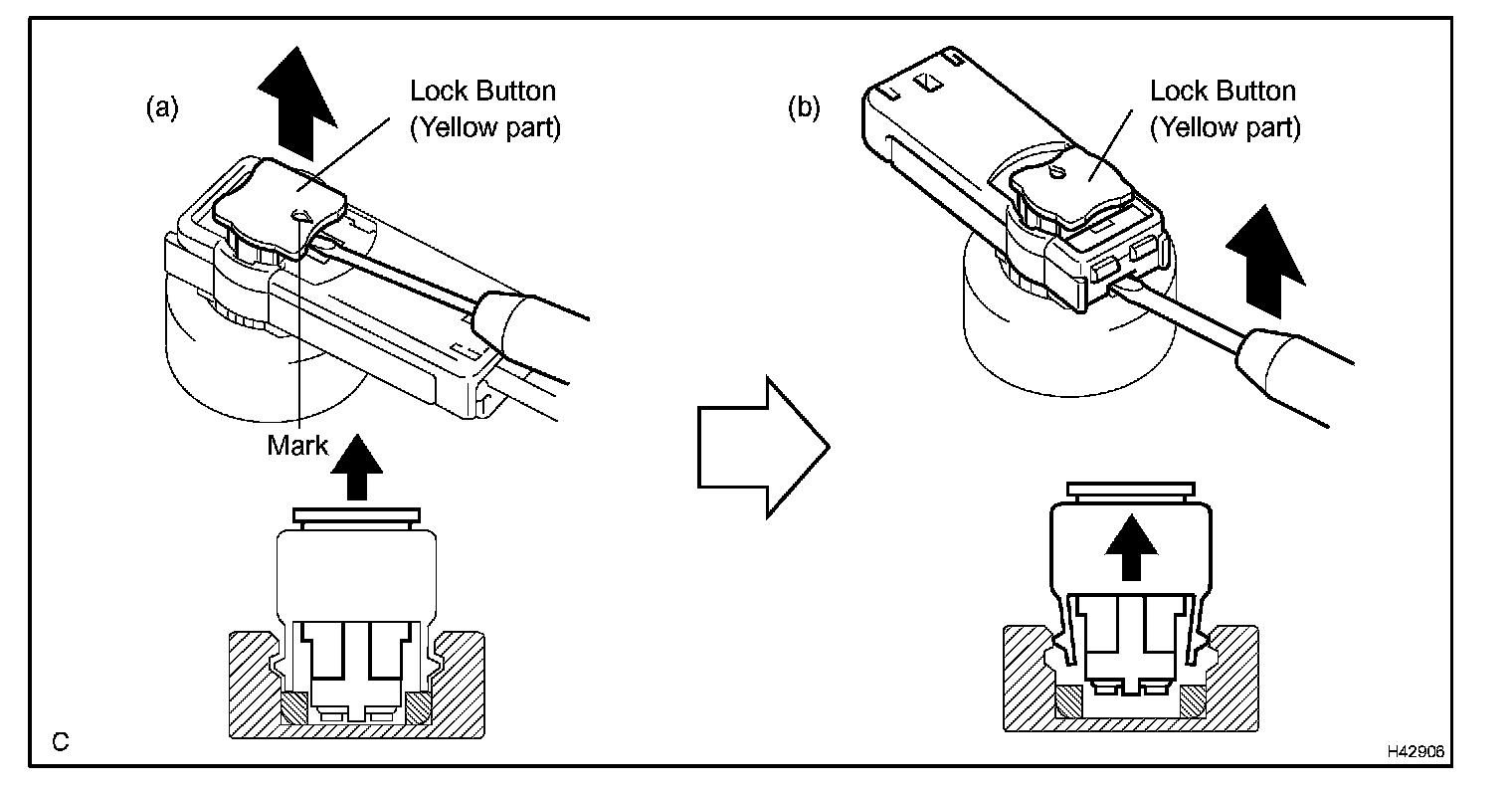 (a)

Lock Button (Yellow part)

Mark

(b)

Lock Button (Yellow part)

C

H42906