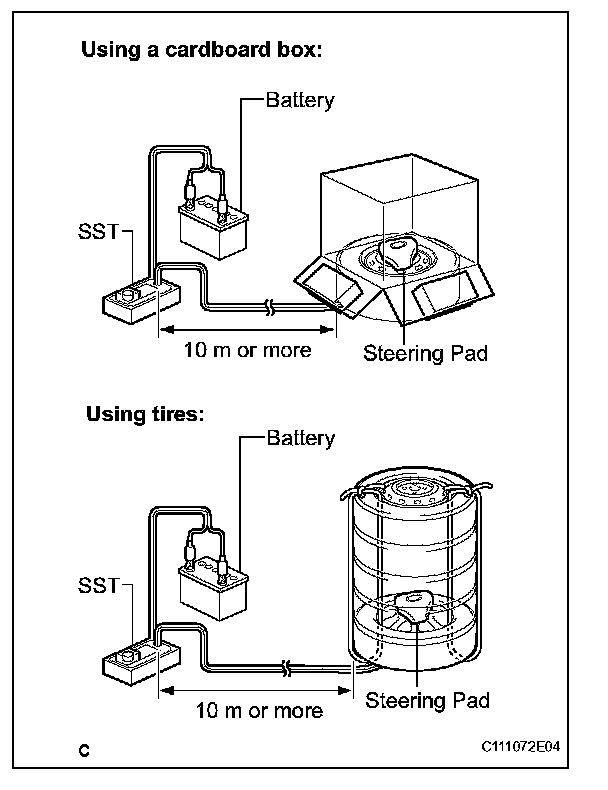 Using a cardboard box:

Battery

SST

10 m or more

Steering Pad

Using tires:

Battery

SST

10 m or more

Steering Pad

C

C111072E04