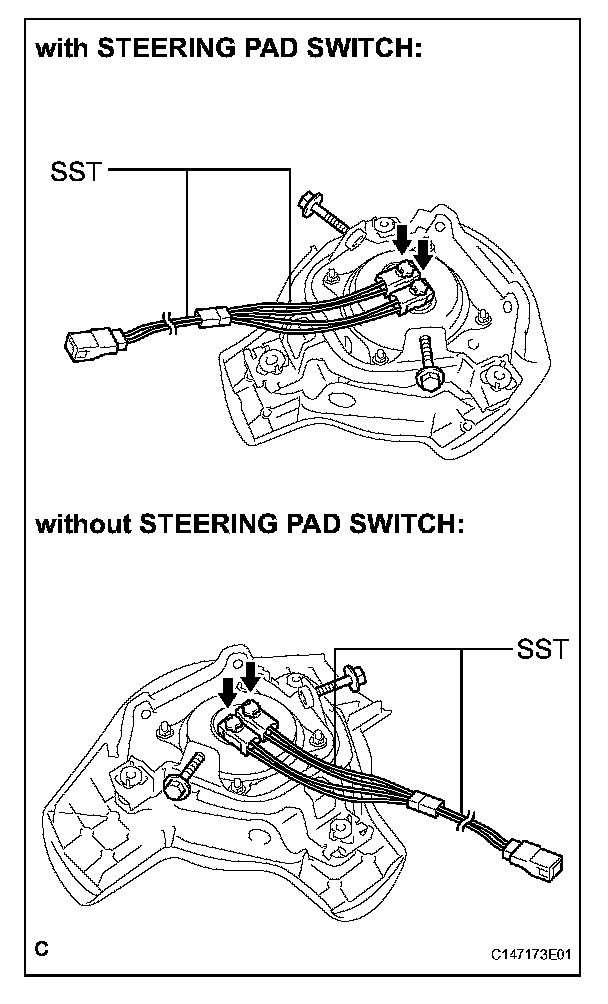 with STEERING PAD SWITCH:

SST

without STEERING PAD SWITCH:

SST

C

C147173E01