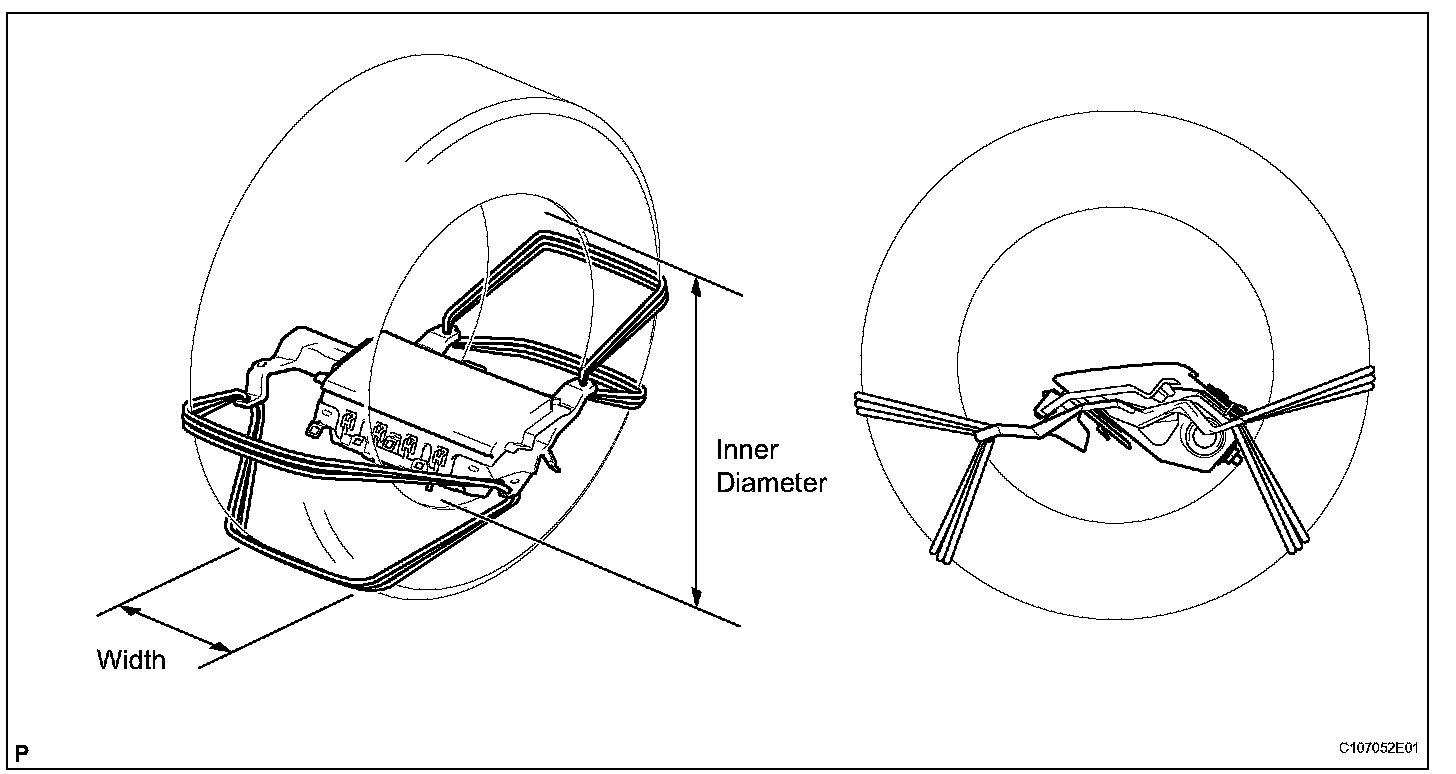 Inner Diameter

Width

P

C107052E01