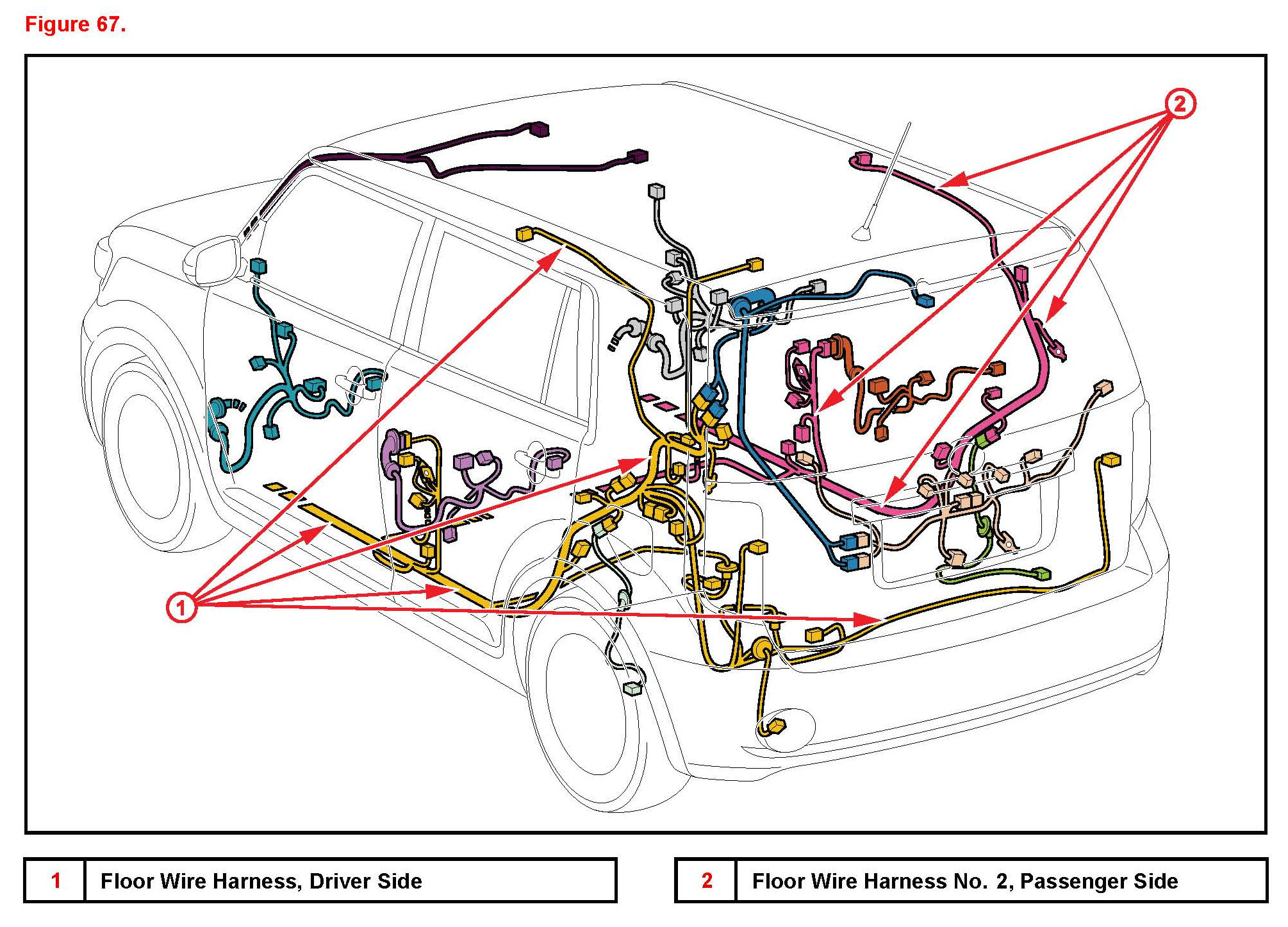 Figure 67.

2

1

| 1 | Floor Wire Harness, Driver Side |
|---|---|

| 2 | Floor Wire Harness No. 2, Passenger Side |
|---|---|