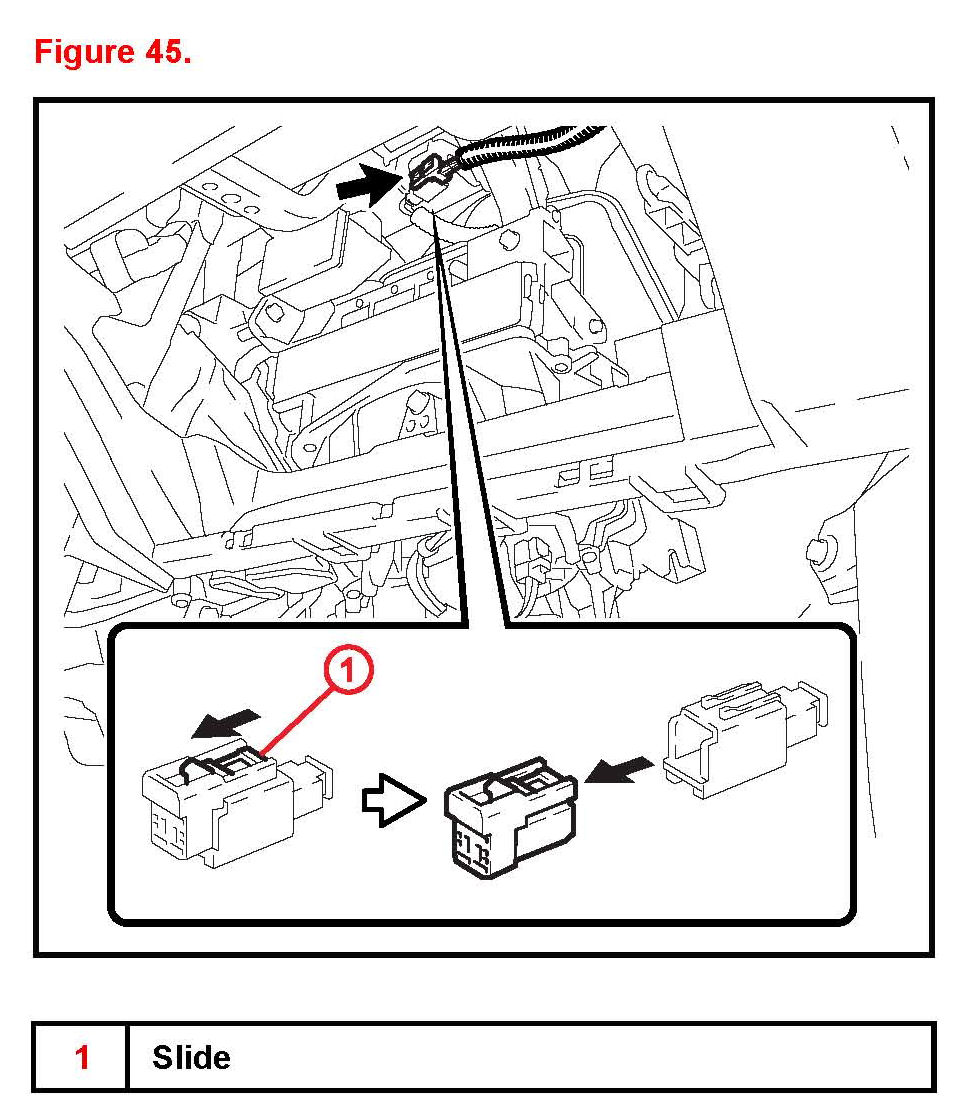 Figure 45.

1

| 1 | Slide |
|---|---|