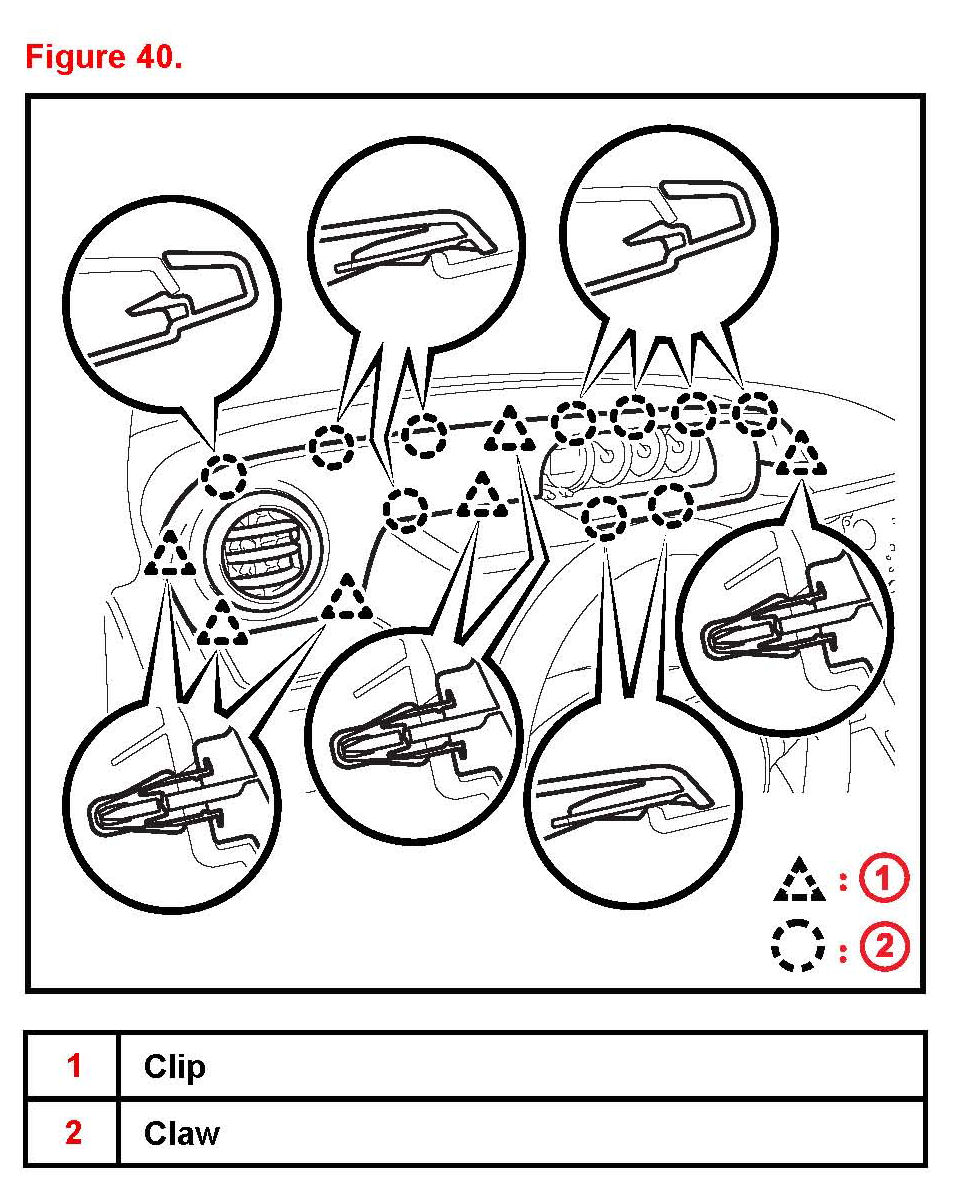 Figure 40.

: 1

: 2

| 1 | Clip |
|---|---|
| 2 | Claw |