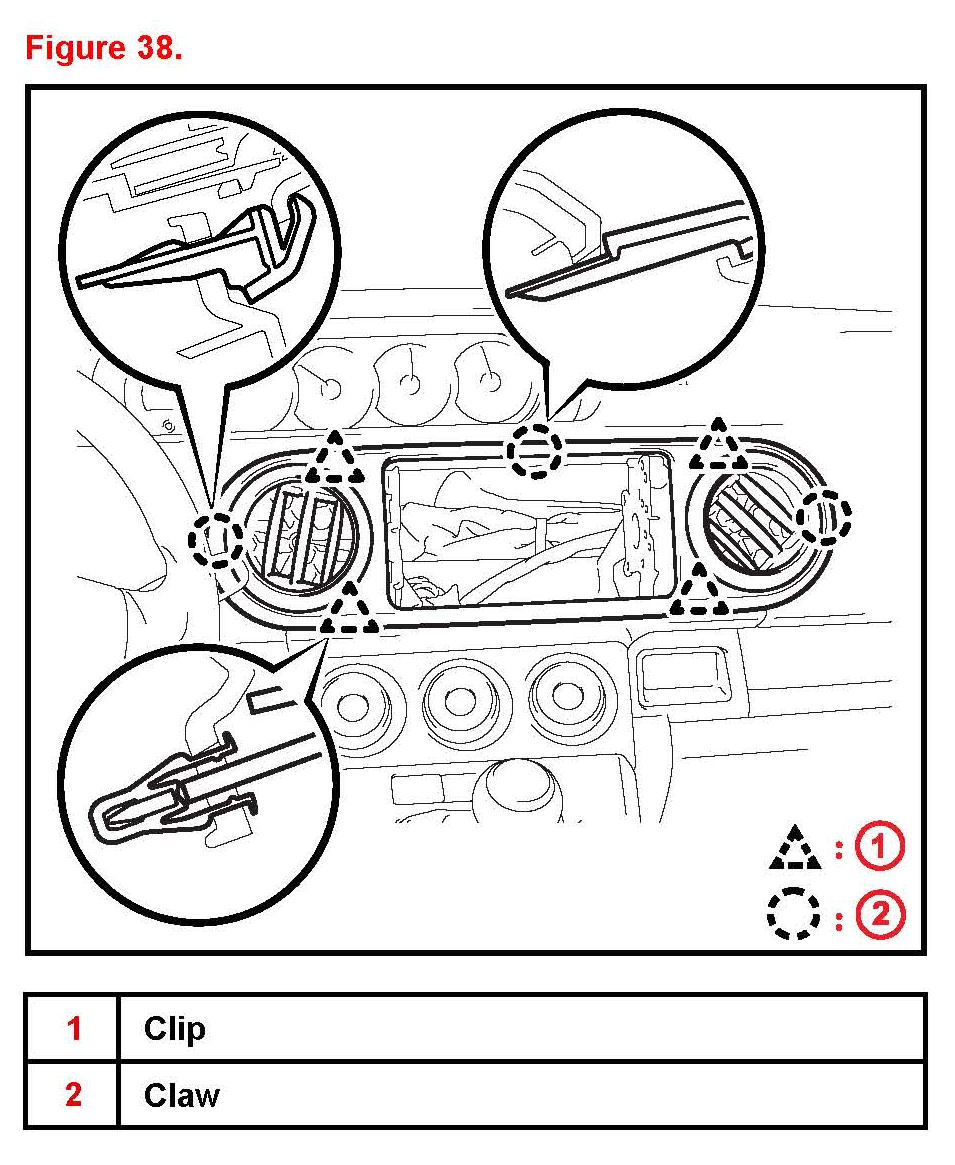 Figure 38.

: 1
: 2

| 1 | Clip |
|---|---|
| 2 | Claw |