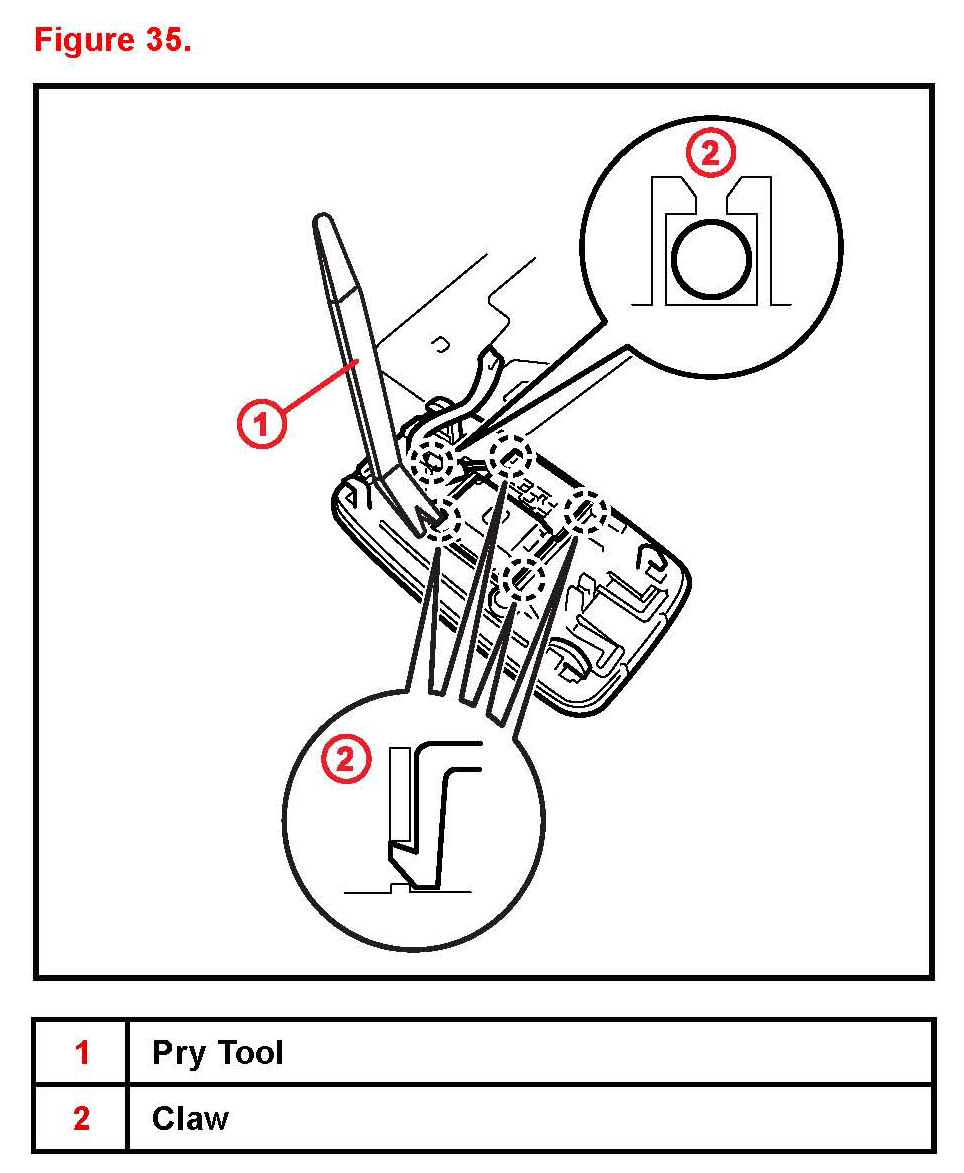 Figure 35.

2

1

2

| 1 | Pry Tool |
|---|---|
| 2 | Claw |