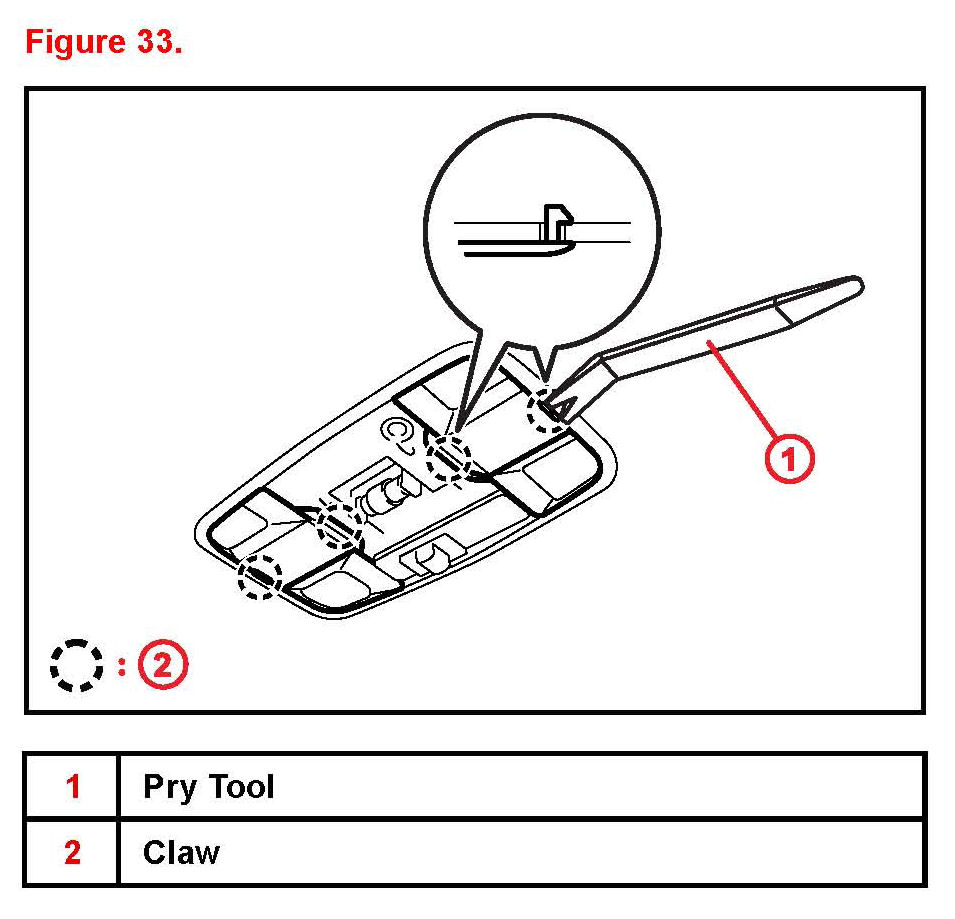 Figure 33.

1

: 2

| 1 | Pry Tool |
|---|---|
| 2 | Claw |