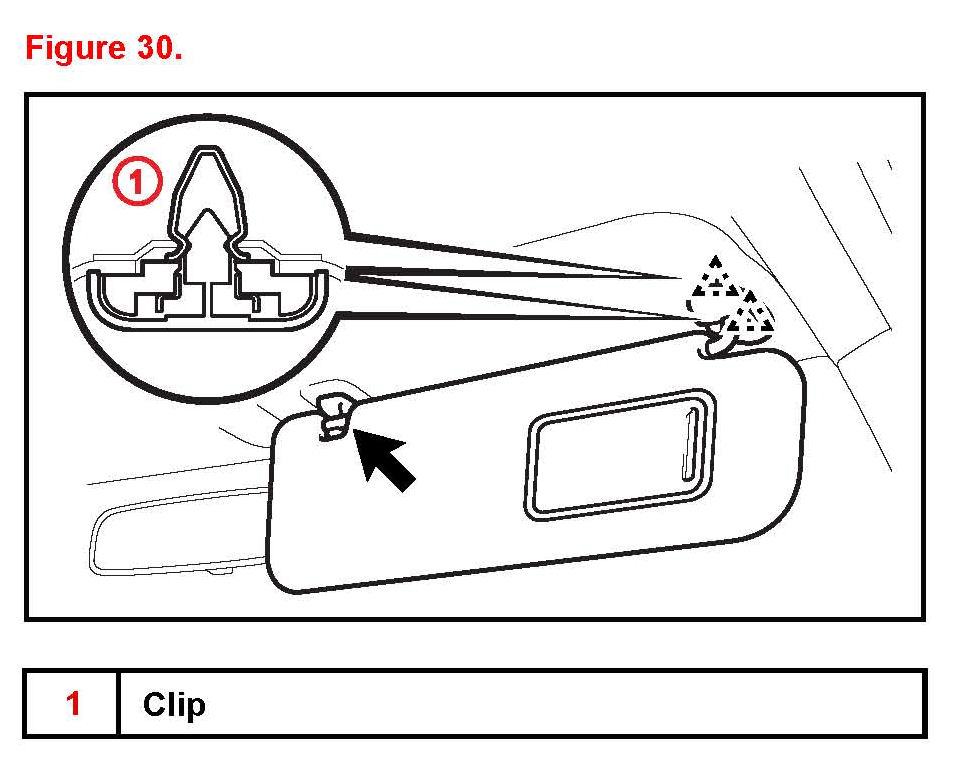 Figure 30.

1

| 1 | Clip |
|---|---|