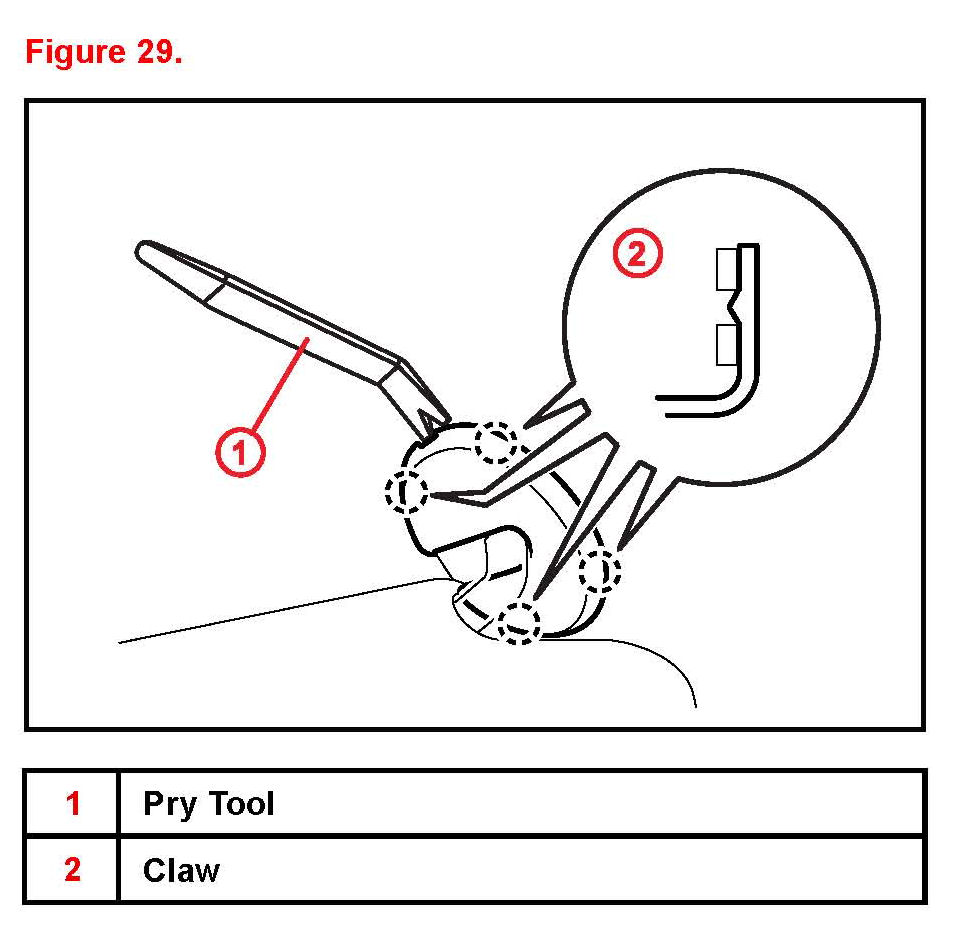 Figure 29.

2

1

| 1 | Pry Tool |
|---|---|
| 2 | Claw |