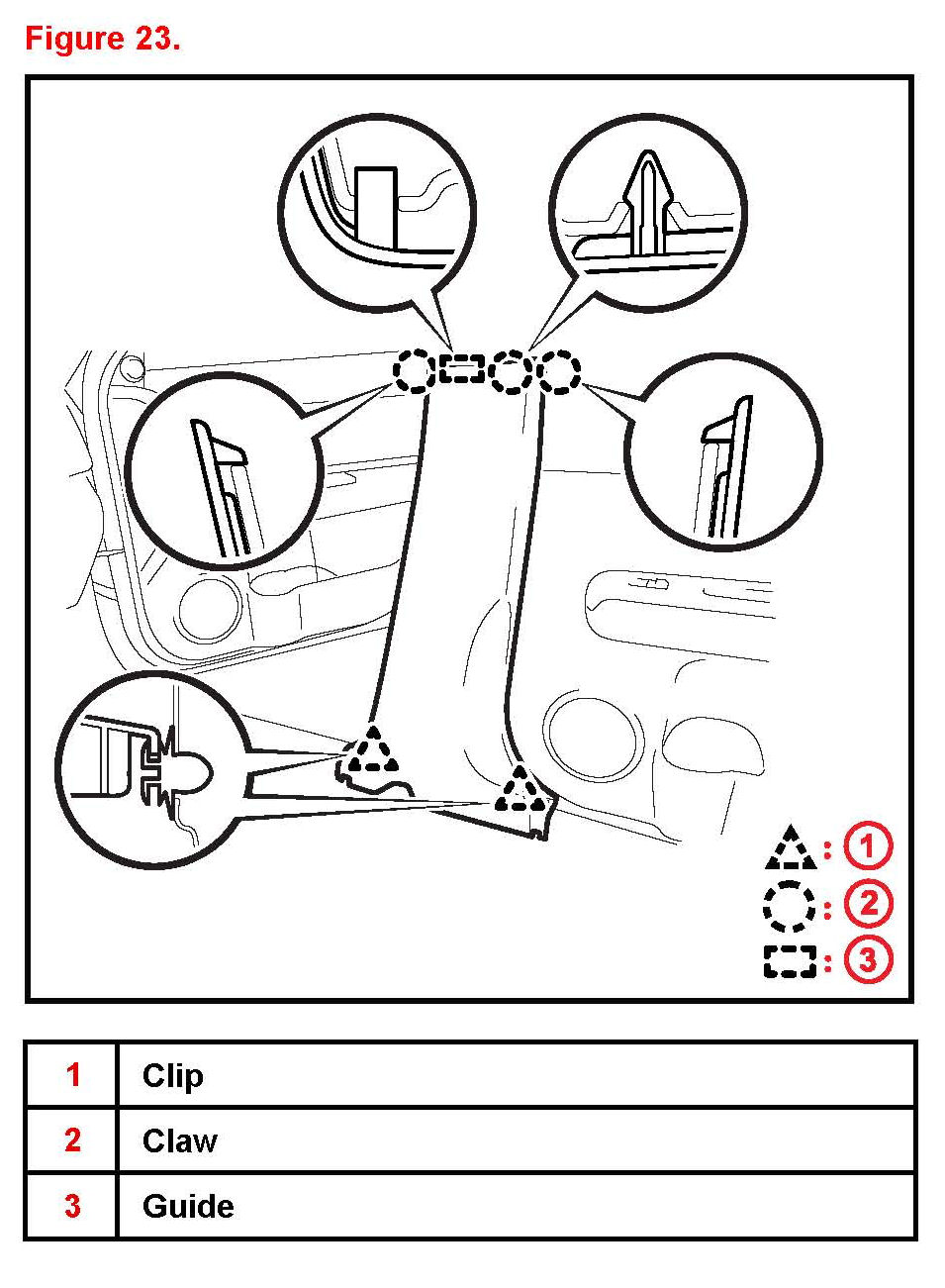 Figure 23.

: 1
: 2
: 3

| 1 | Clip |
|---|---|
| 2 | Claw |
| 3 | Guide |