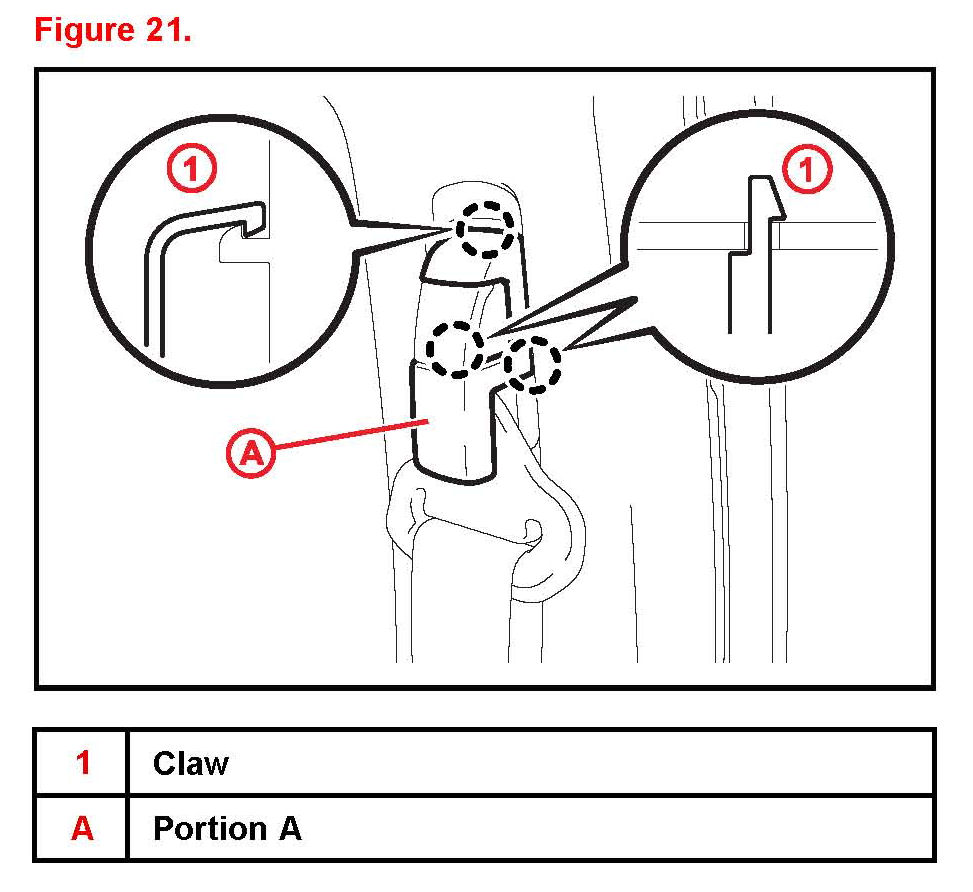 Figure 21.

1

1

A

| 1 | Claw |
|---|---|
| A | Portion A |