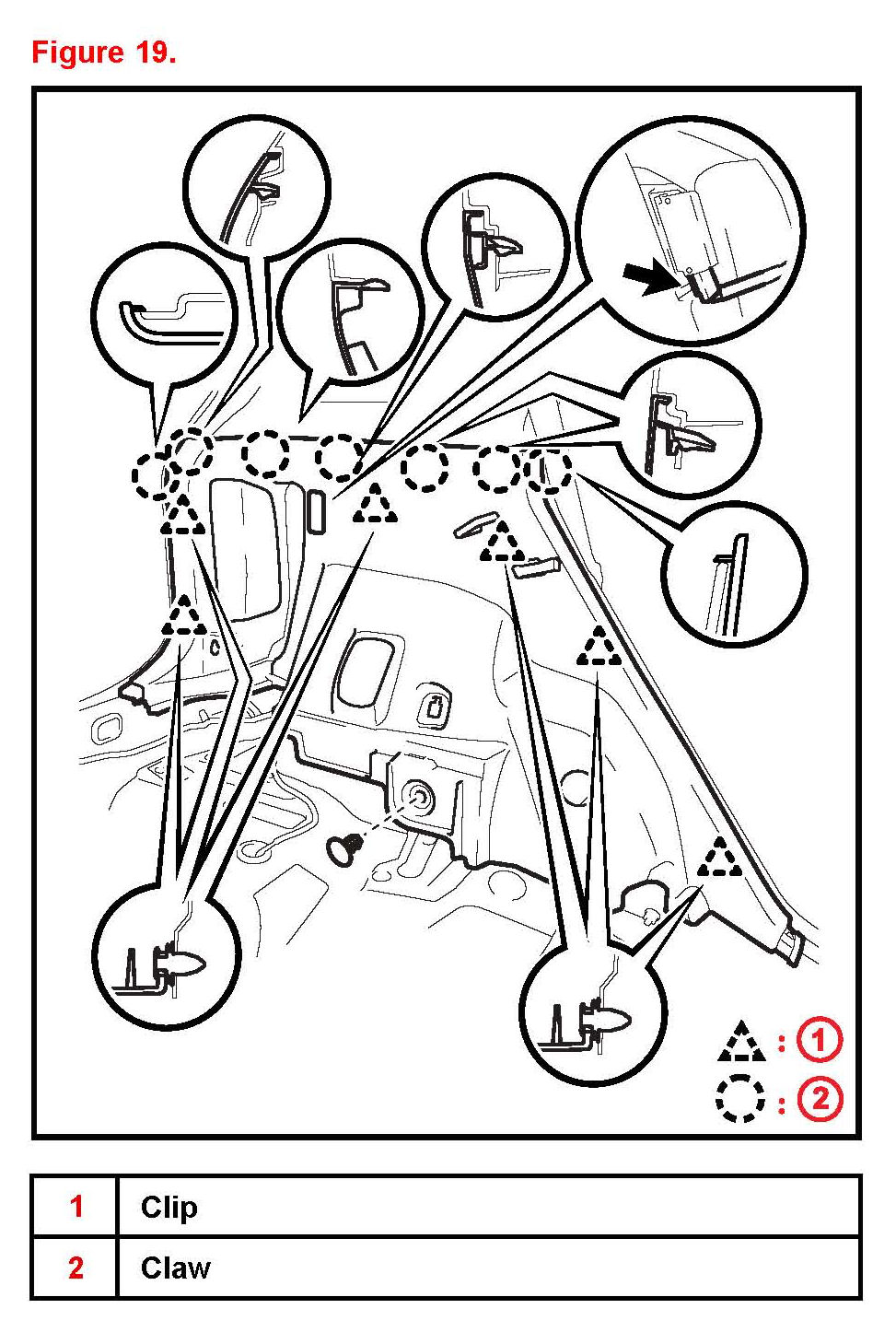 Figure 19.

: 1
: 2

| 1 | Clip |
|---|---|
| 2 | Claw |