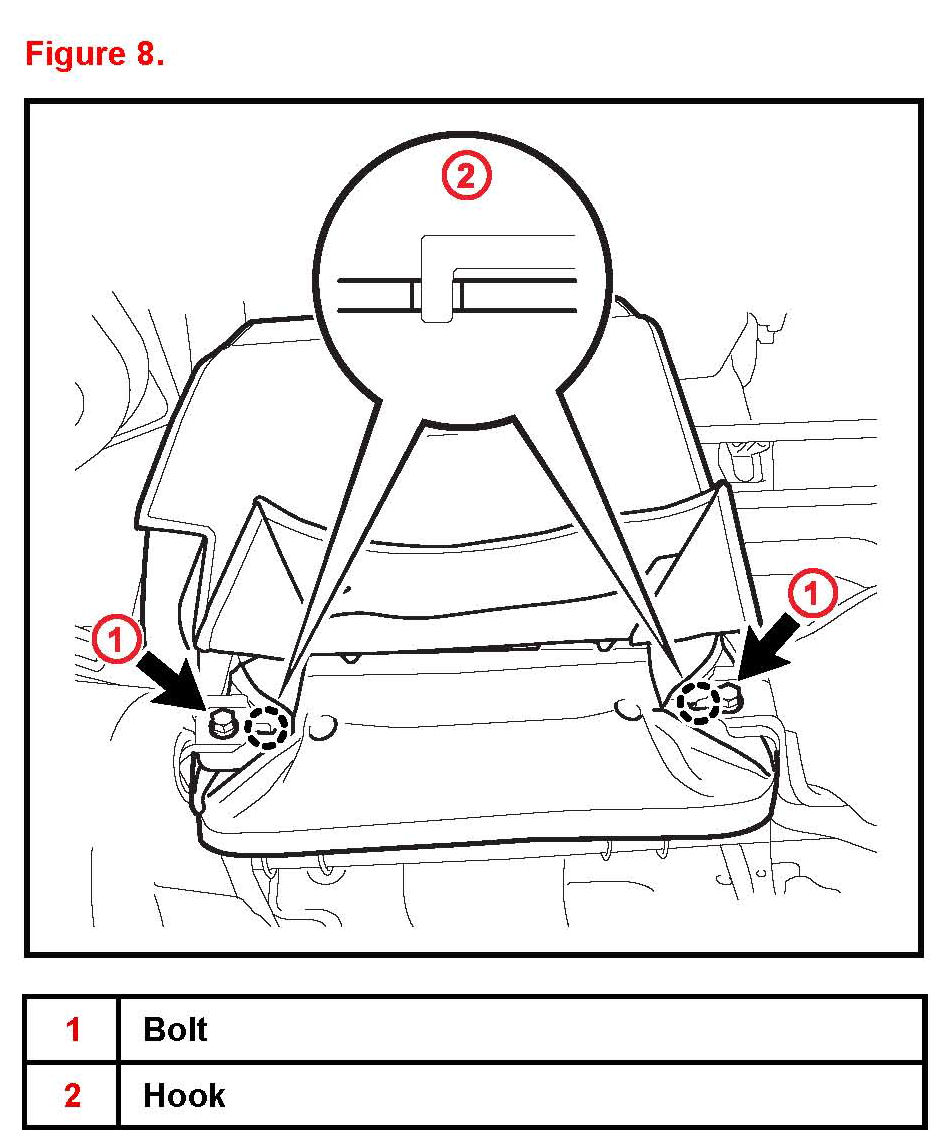 Figure 8.

2

1

1

| 1 | Bolt |
|---|---|
| 2 | Hook |