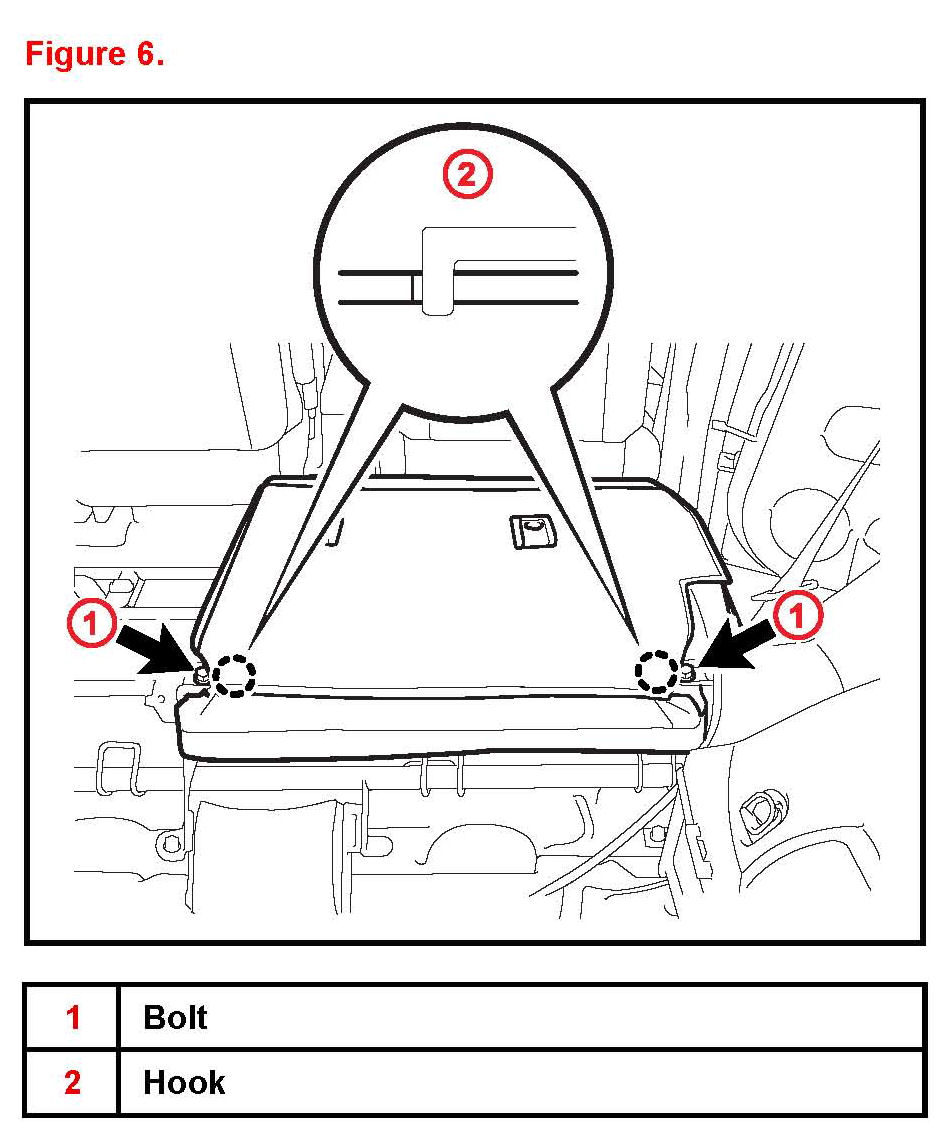 Figure 6.

2

1

1

| 1 | Bolt |
|---|---|
| 2 | Hook |