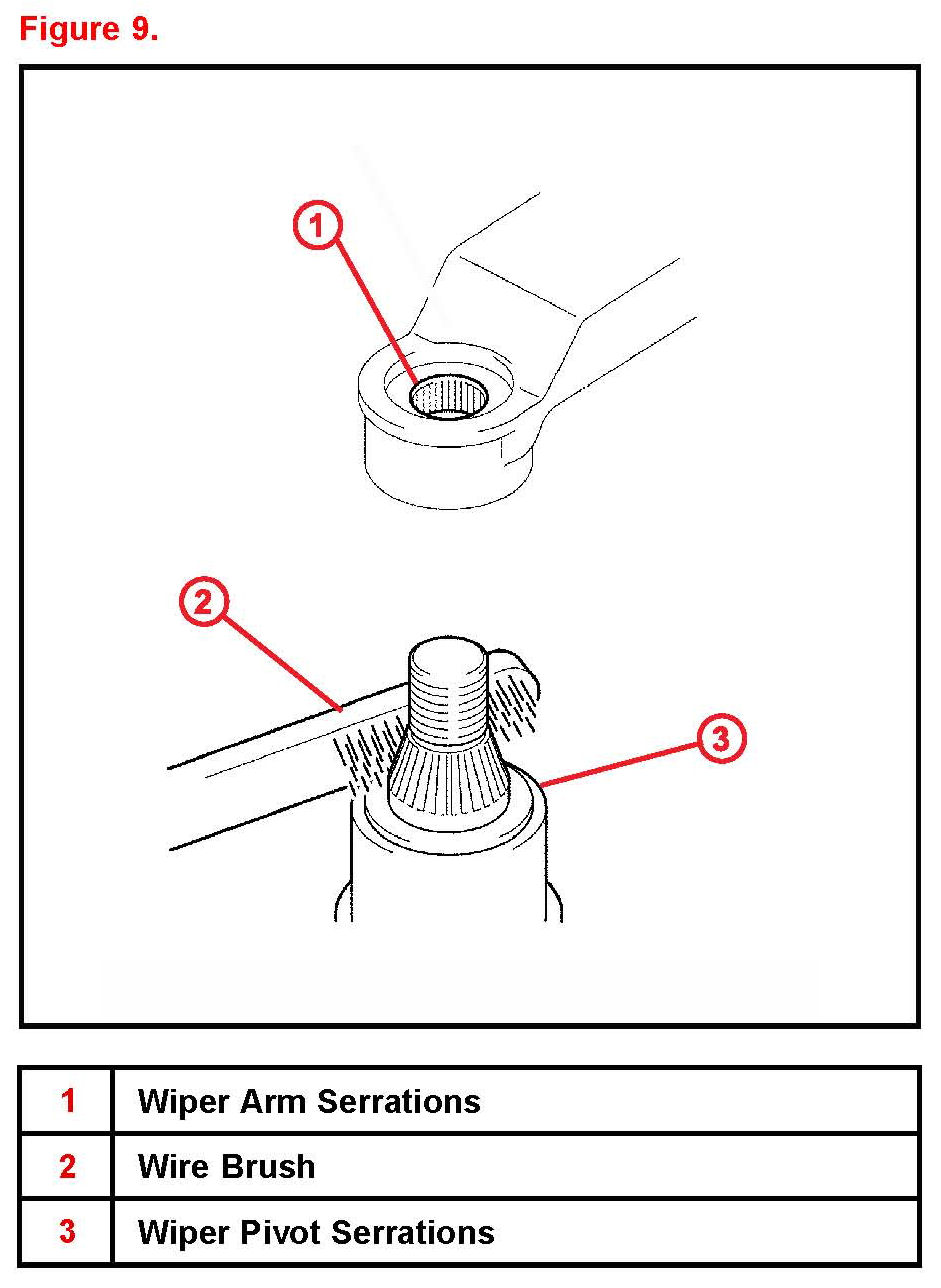 Figure 9.

1

2

3

| 1 | Wiper Arm Serrations |
|---|---|
| 2 | Wire Brush |
| 3 | Wiper Pivot Serrations |