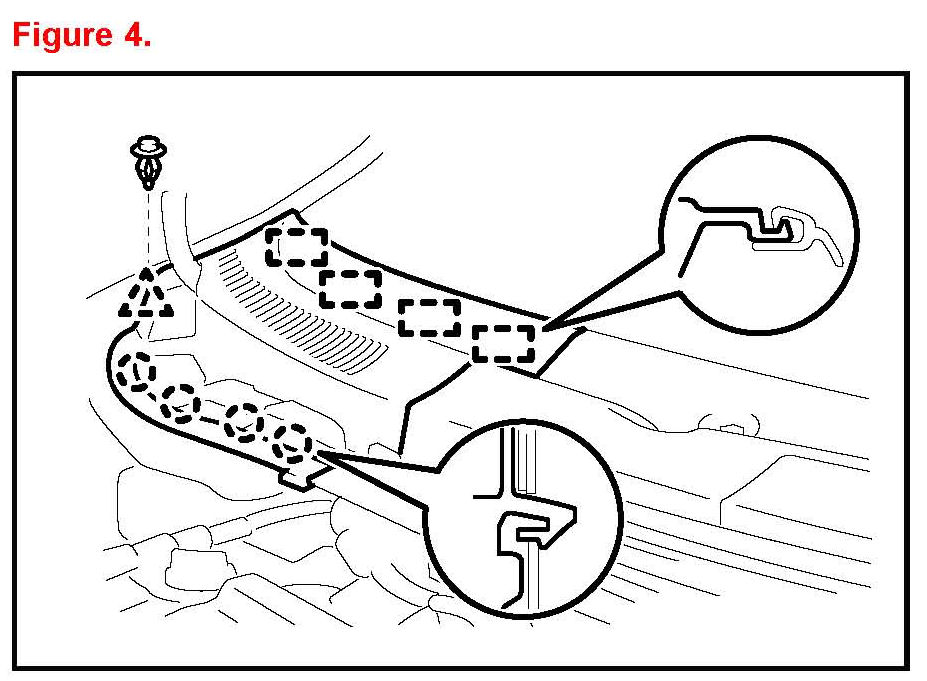 Figure 4.