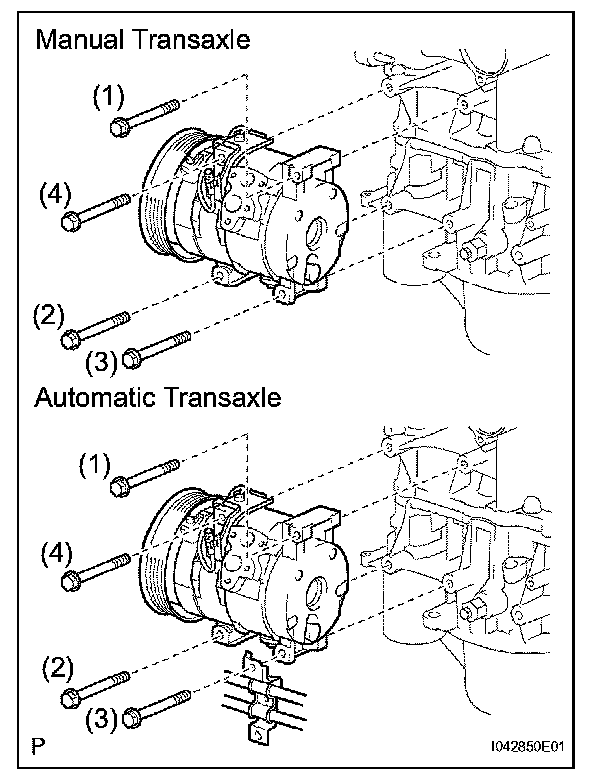 Manual Transaxle

(1)

(4)

(2)

(3)

Automatic Transaxle

(1)

(4)

(2)

(3)

P

I042850E01