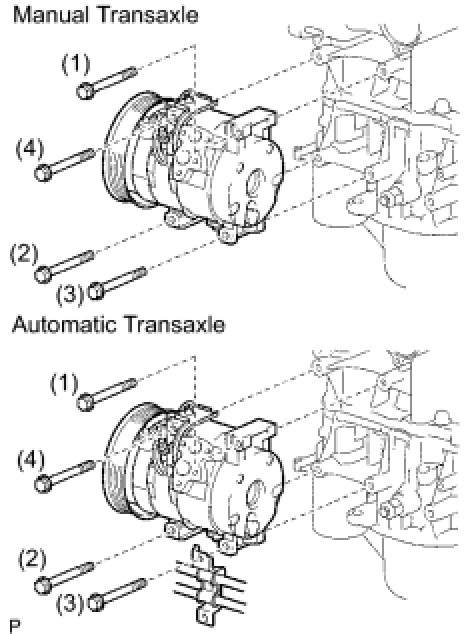 Manual Transaxle

(1)

(4)

(2)

(3)

Automatic Transaxle

(1)

(4)

(2)

(3)

P