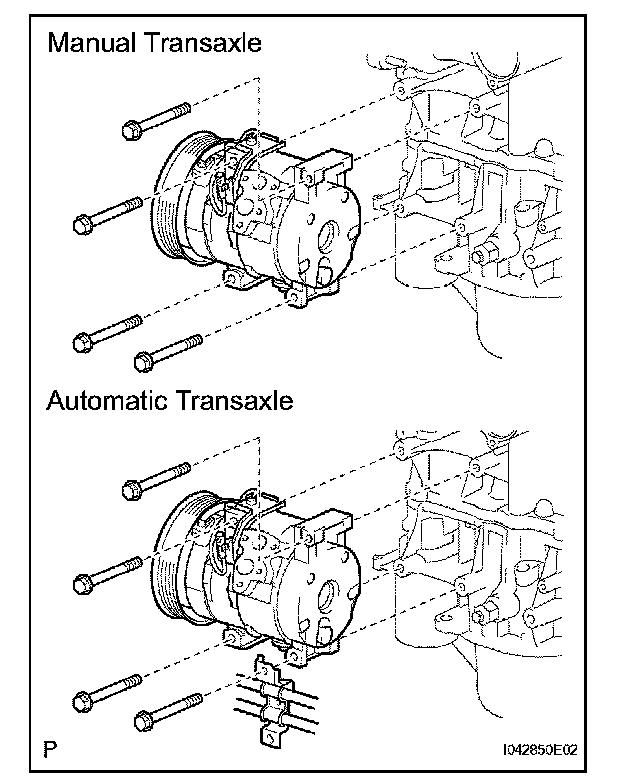 Manual Transaxle

Automatic Transaxle

P

I042850E02