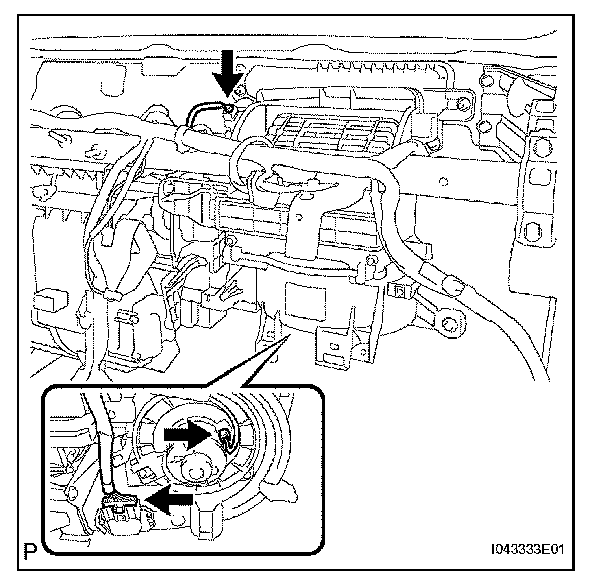 P

I043333E01