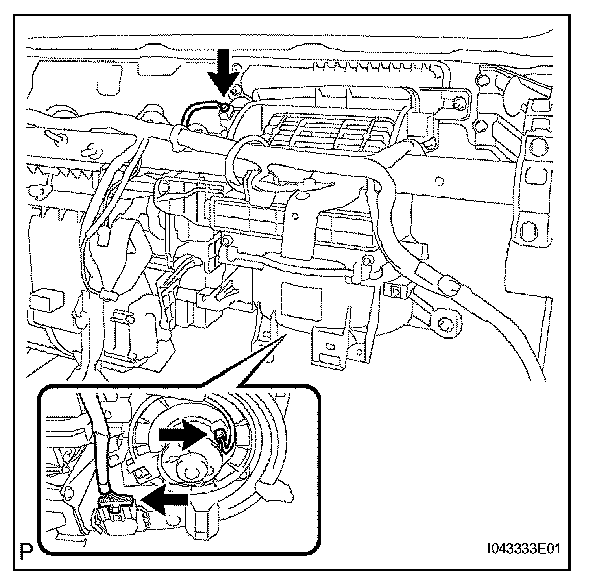 P

I043333E01