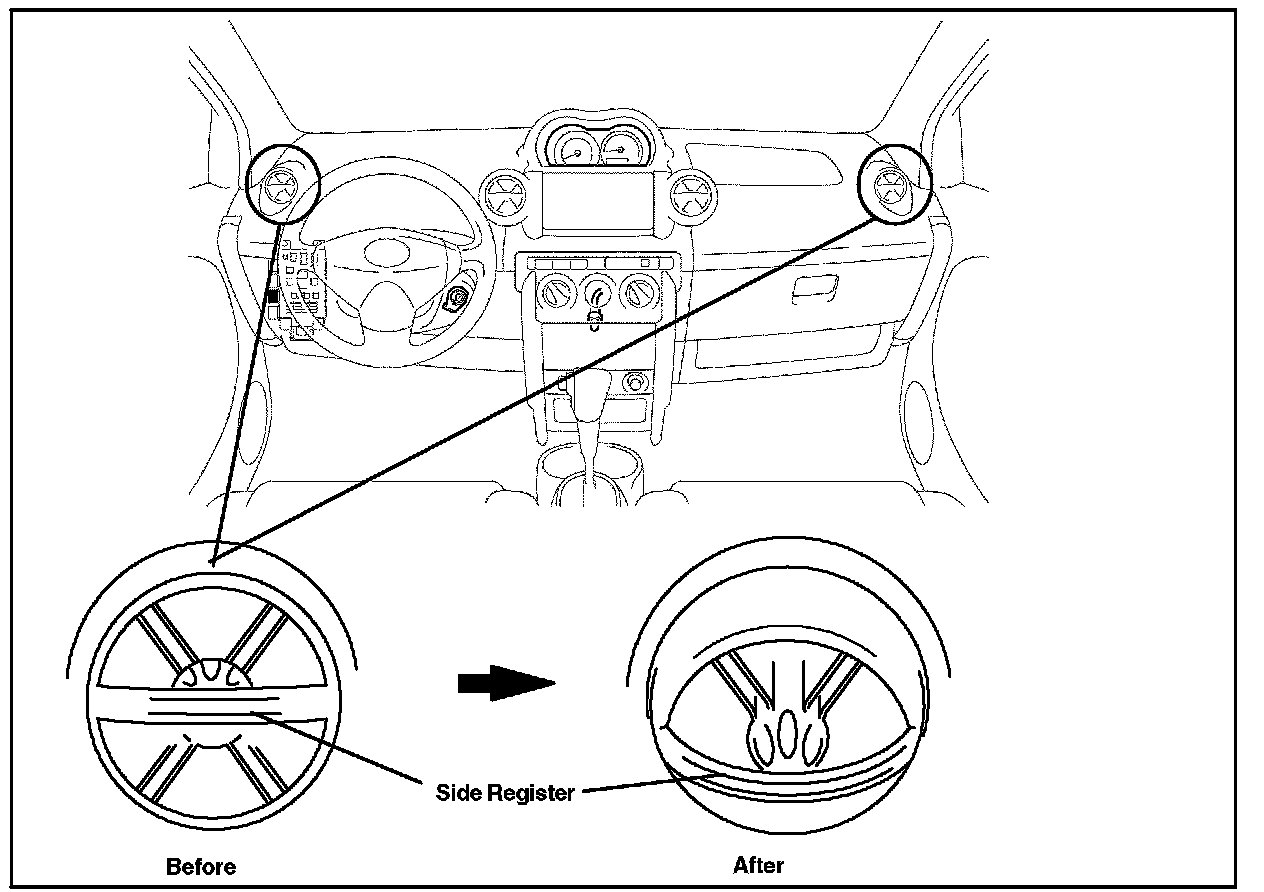 Side Register

Before

After