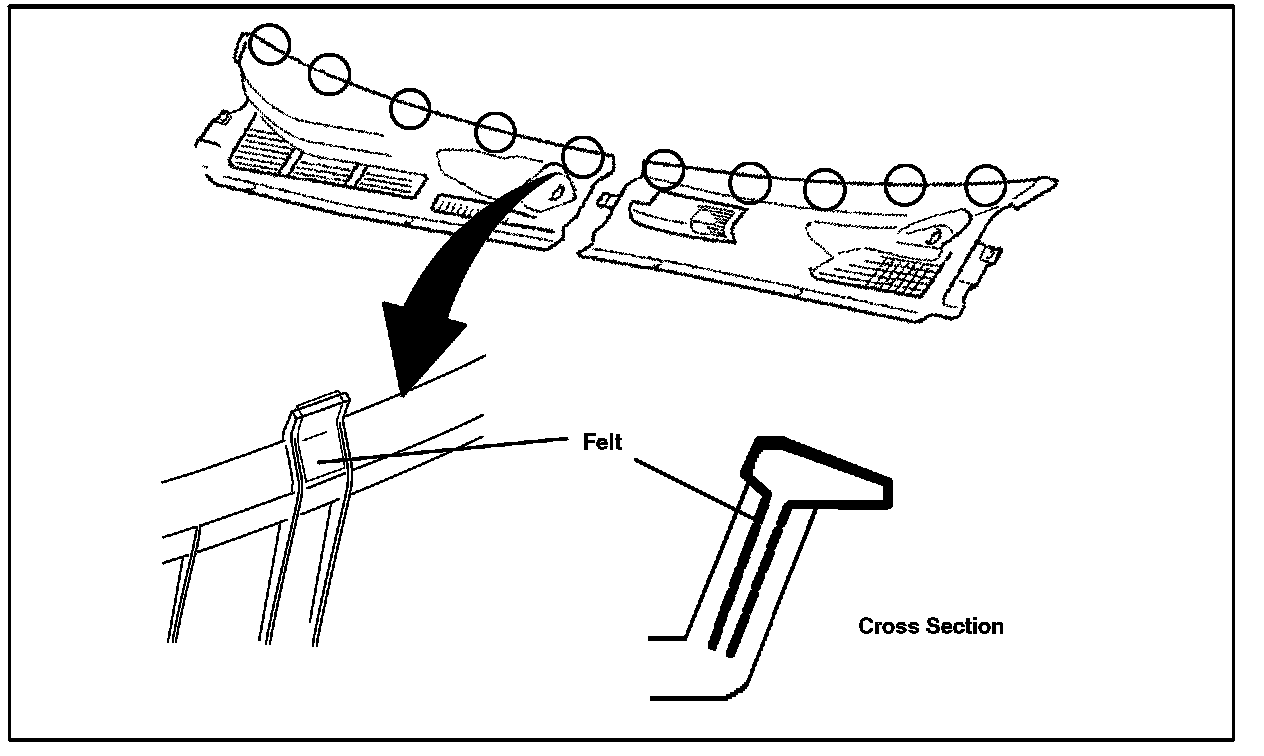 Felt

Cross Section