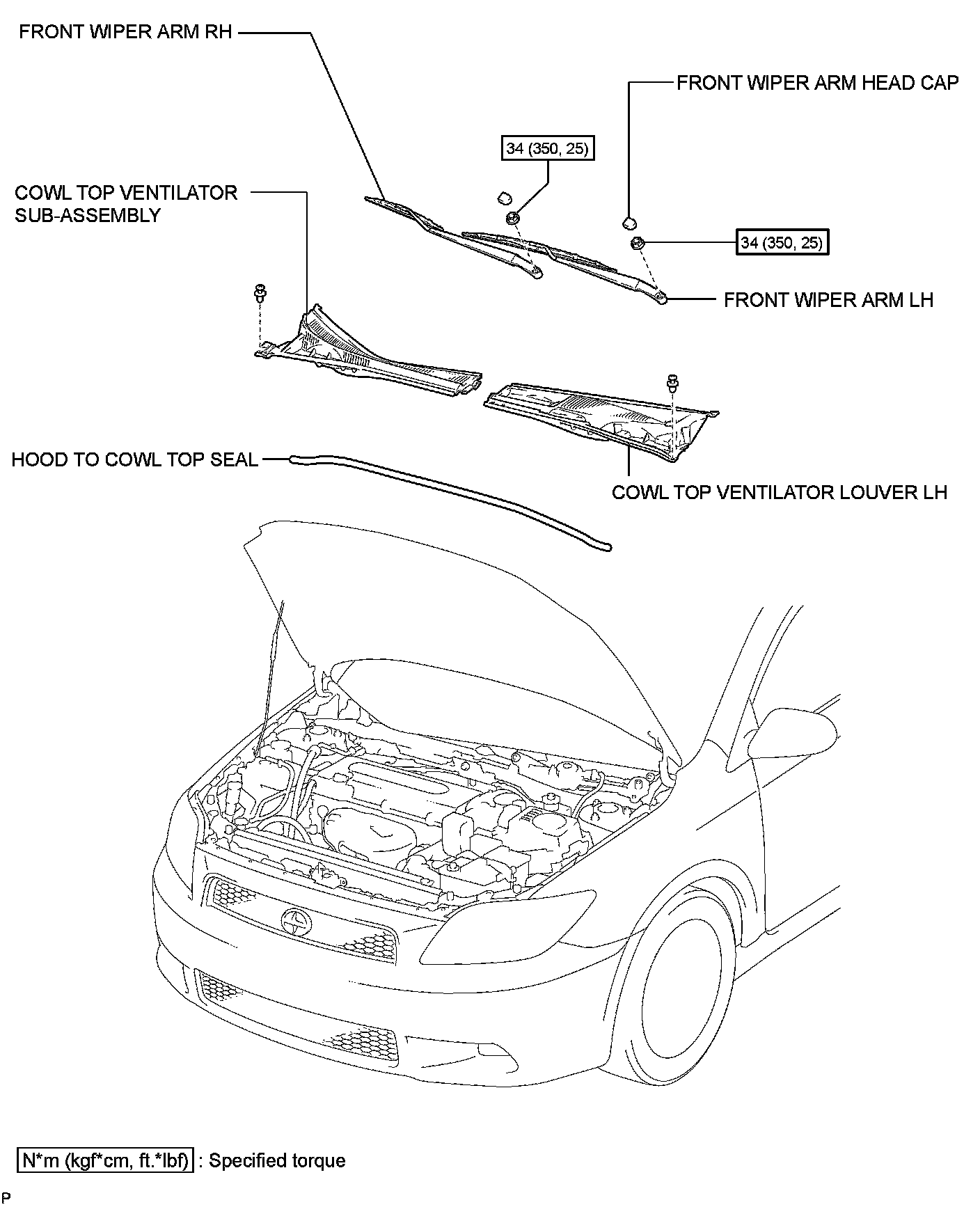 FRONT WIPER ARM RH

FRONT WIPER ARM HEAD CAP

34 (350, 25)

COWL TOP VENTILATOR SUB-ASSEMBLY

34 (350, 25)

FRONT WIPER ARM LH

HOOD TO COWL TOP SEAL

COWL TOP VENTILATOR LOUVER LH

N*m (kgf*cm, ft.*lbf) : Specified torque

P